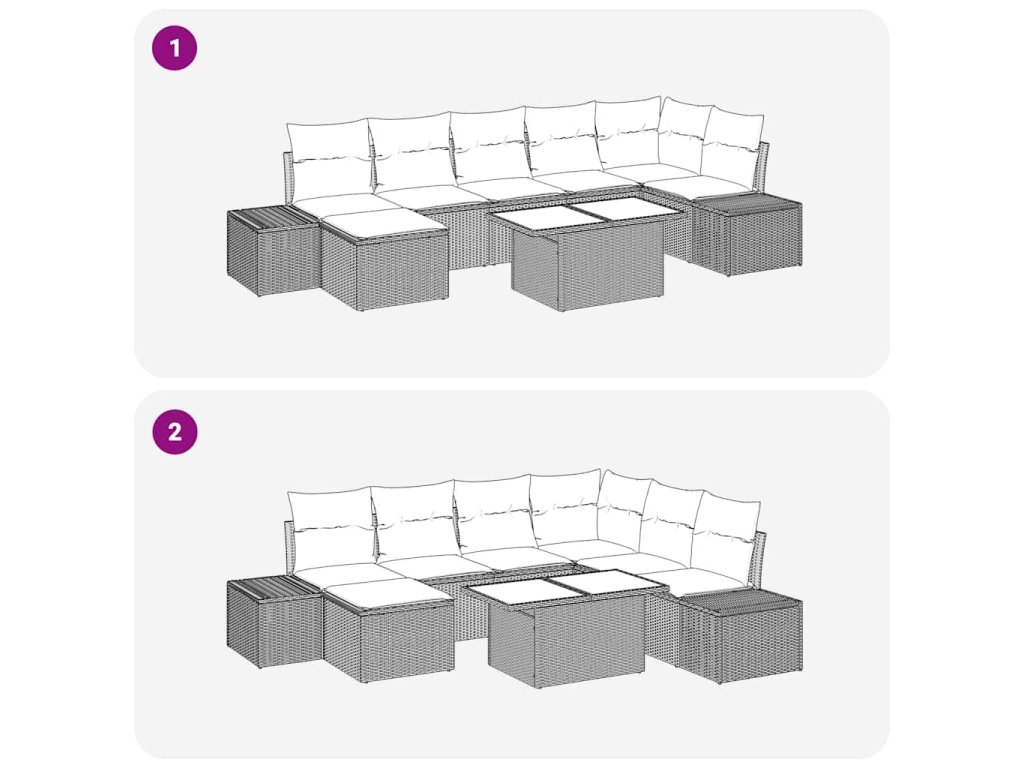 1

2