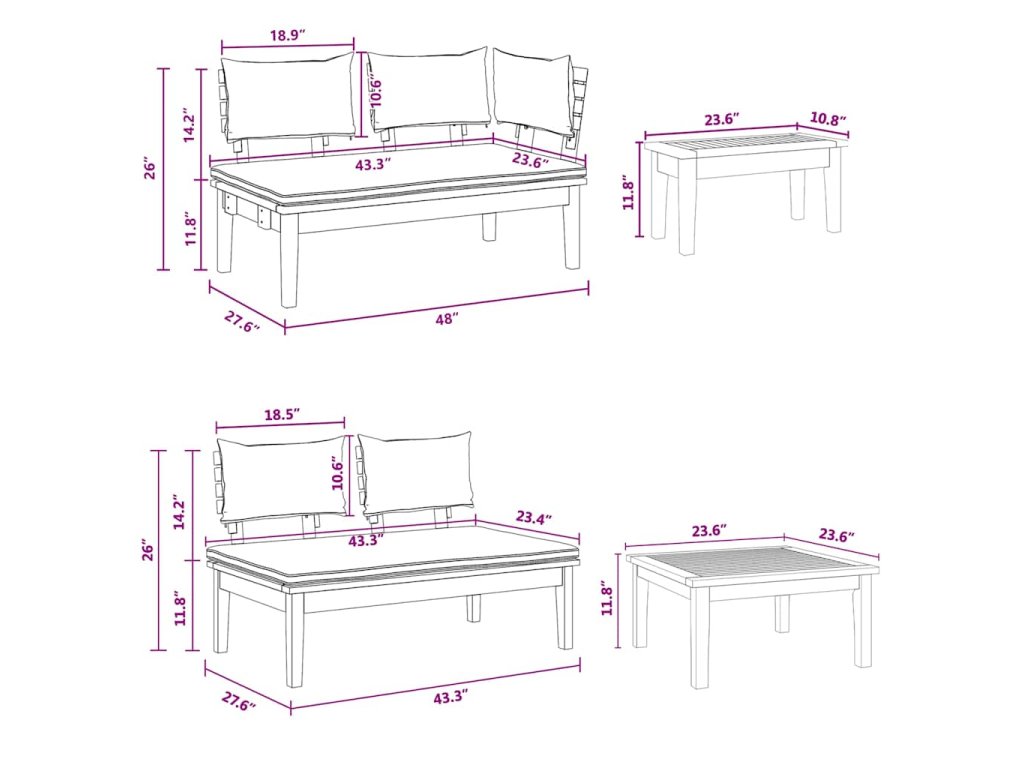 18.9″
10.6″
14.2″
26″
43.3″
23.6″
11.8″
27.6″
48″

23.6″
10.8″
11.8″

18.5″
10.6″
14.2″
26″
43.3″
23.4″
11.8″
27.6″
43.3″

23.6″
23.6″
11.8″