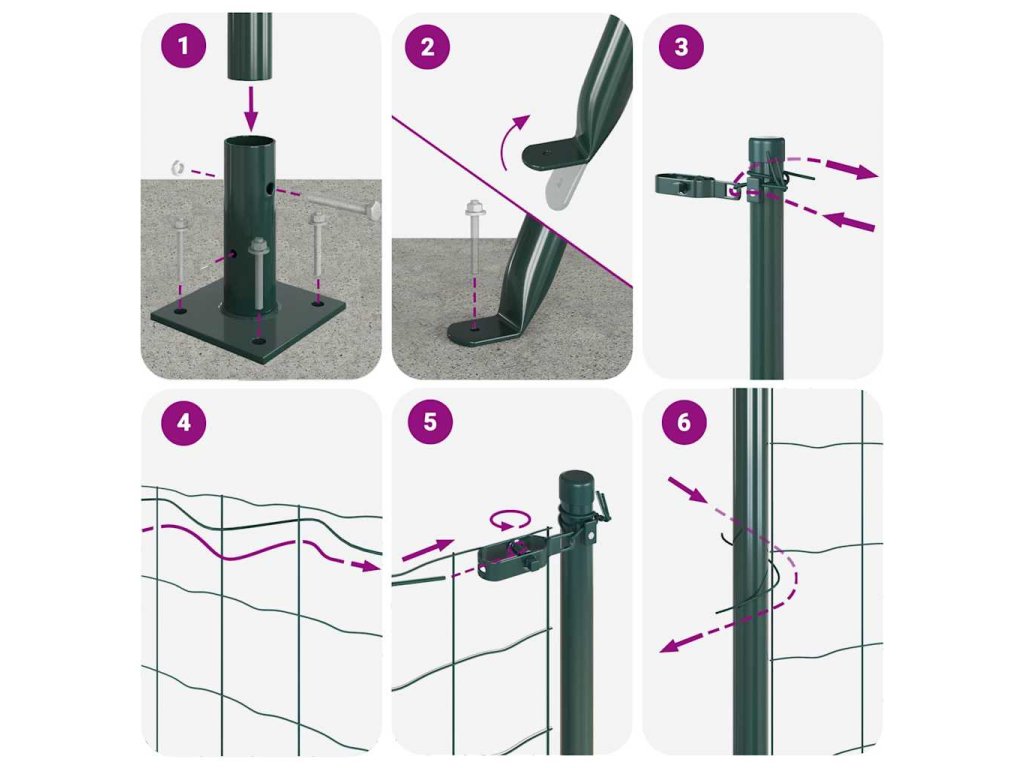 1
2
3
4
5
6