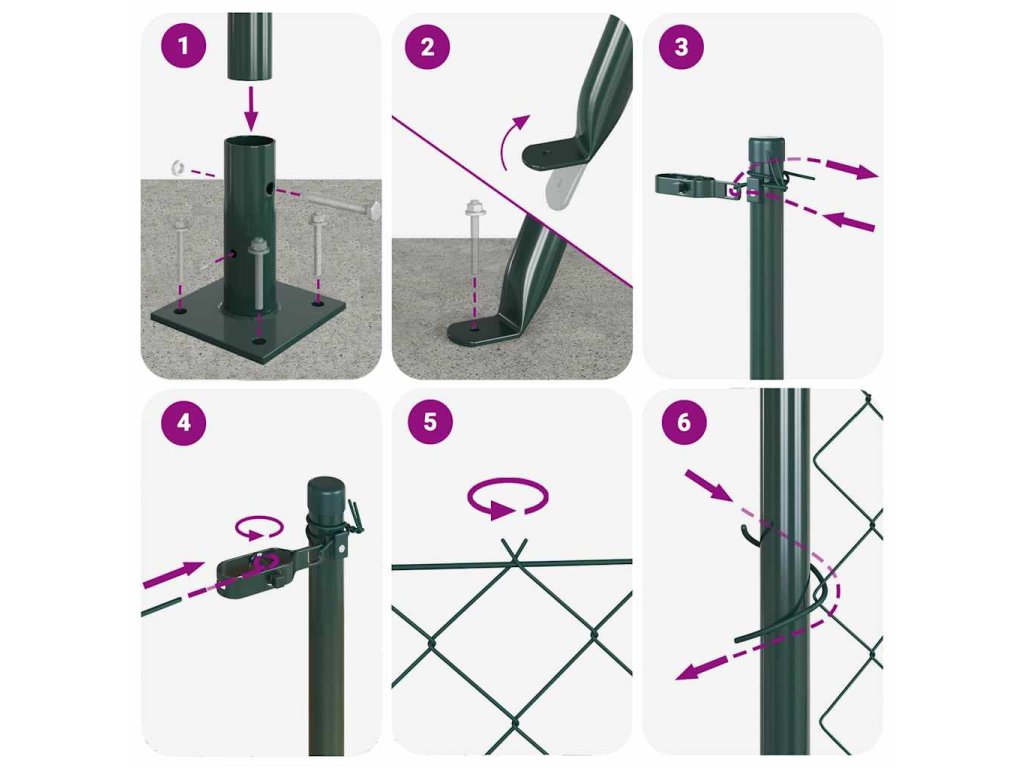 1

2

3

4

5

6