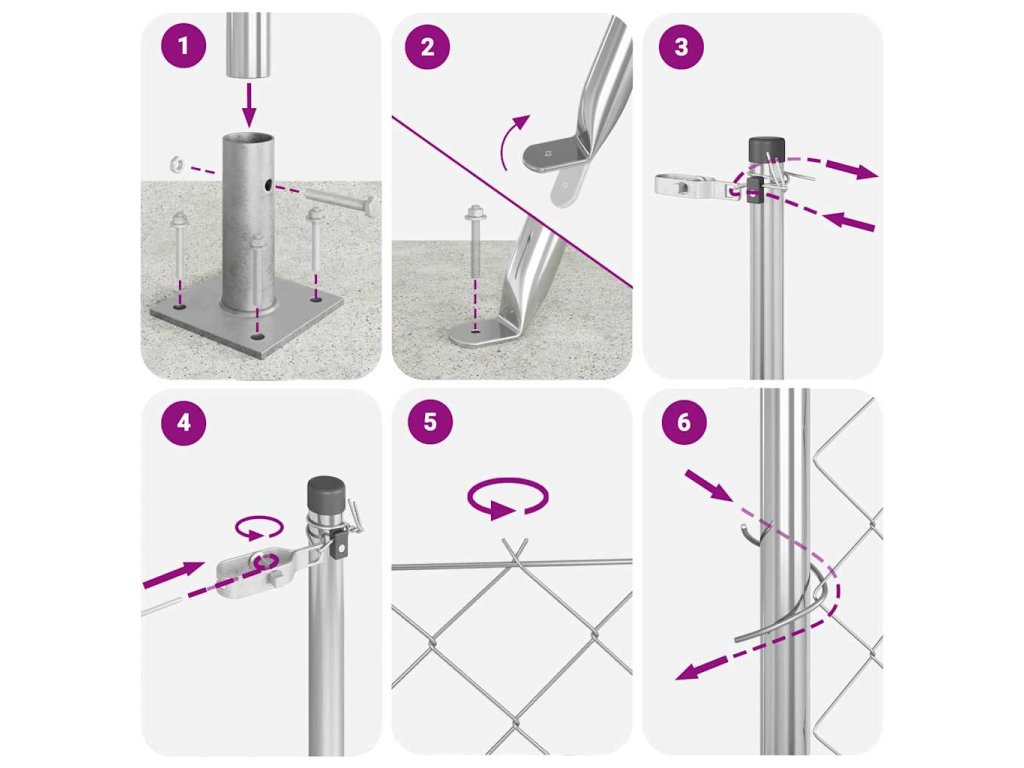 1

2

3

4

5

6