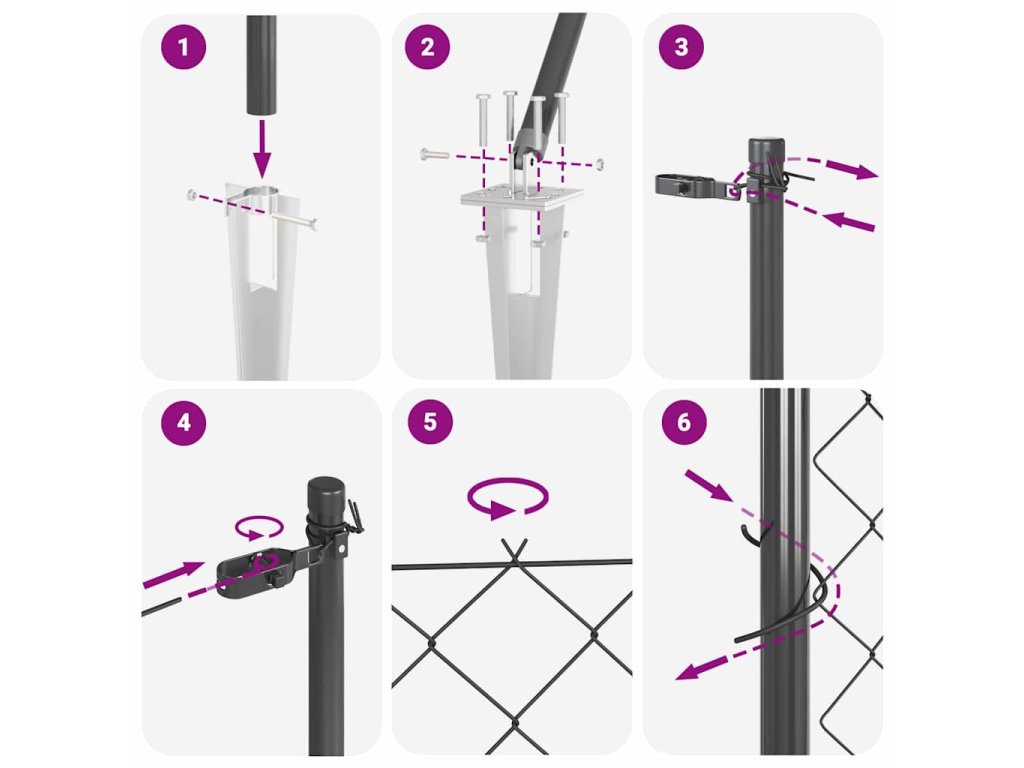 1

2

3

4

5

6