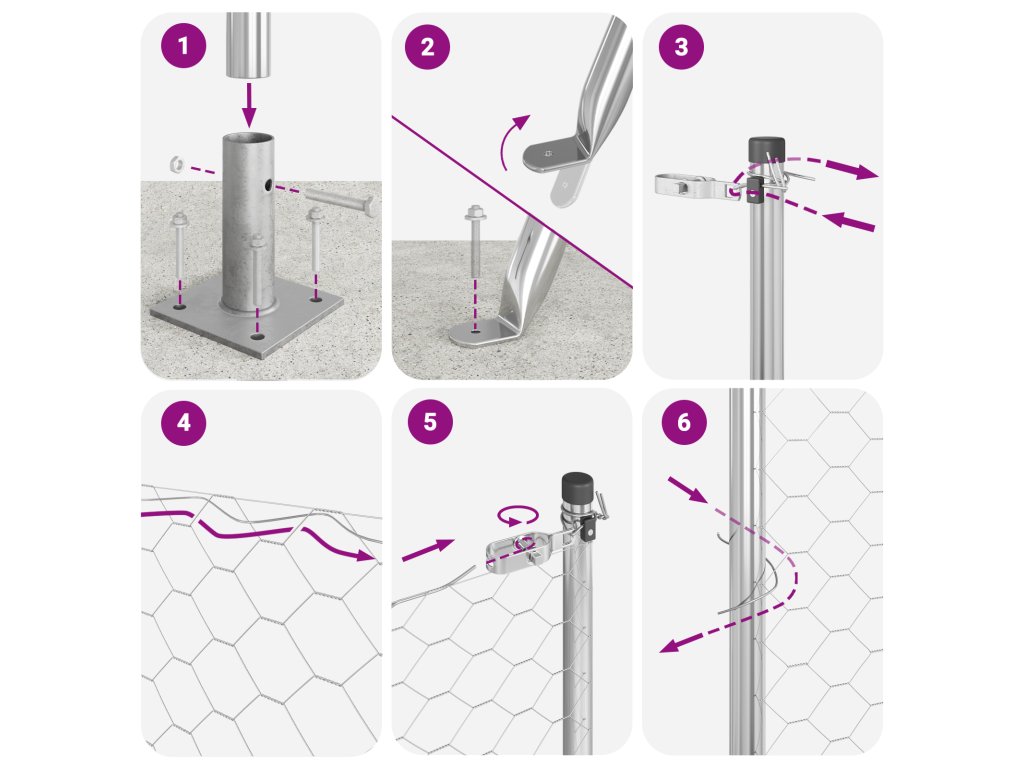 1

2

3

4

5

6