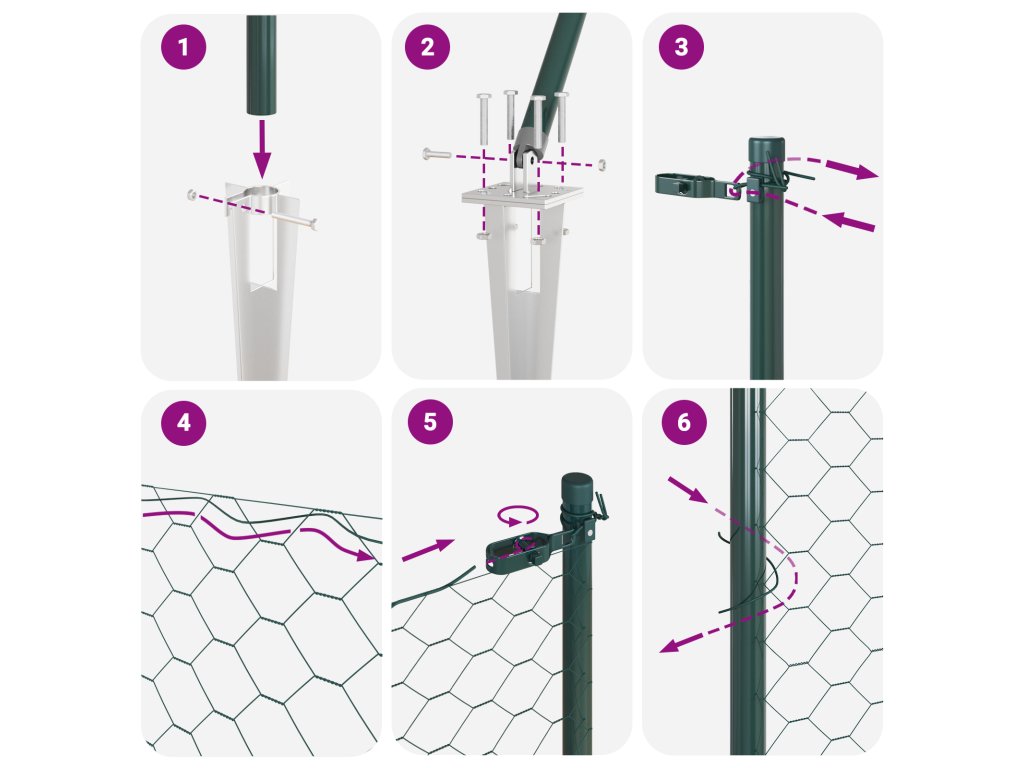 1
2
3
4
5
6