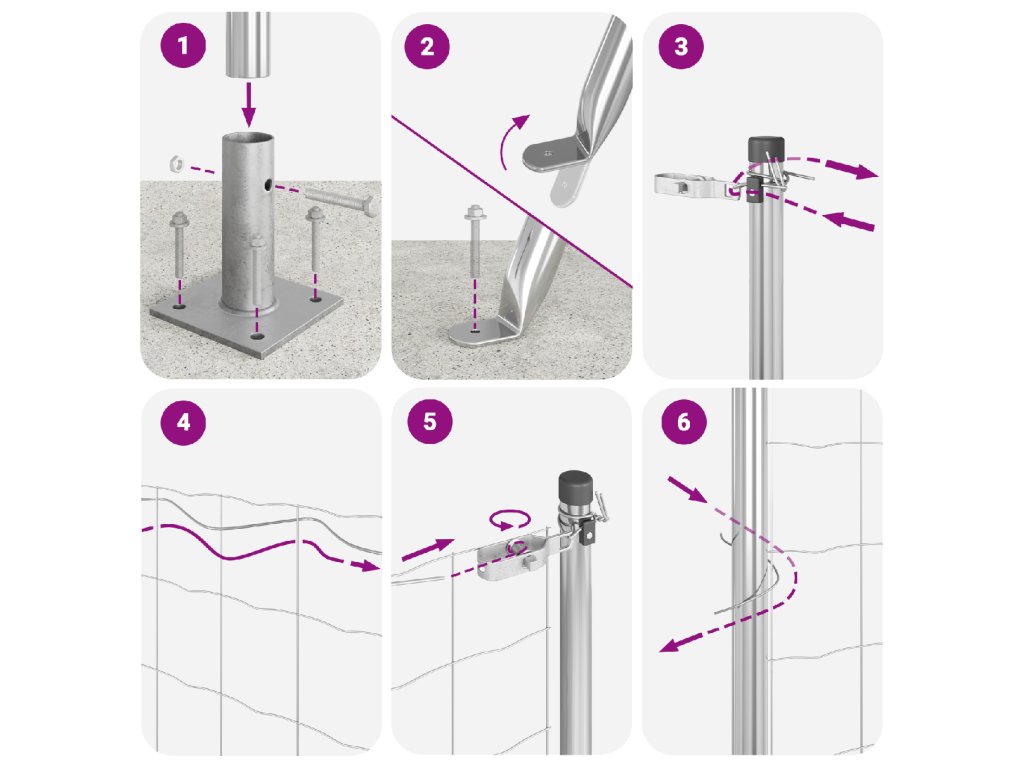 1

2

3

4

5

6