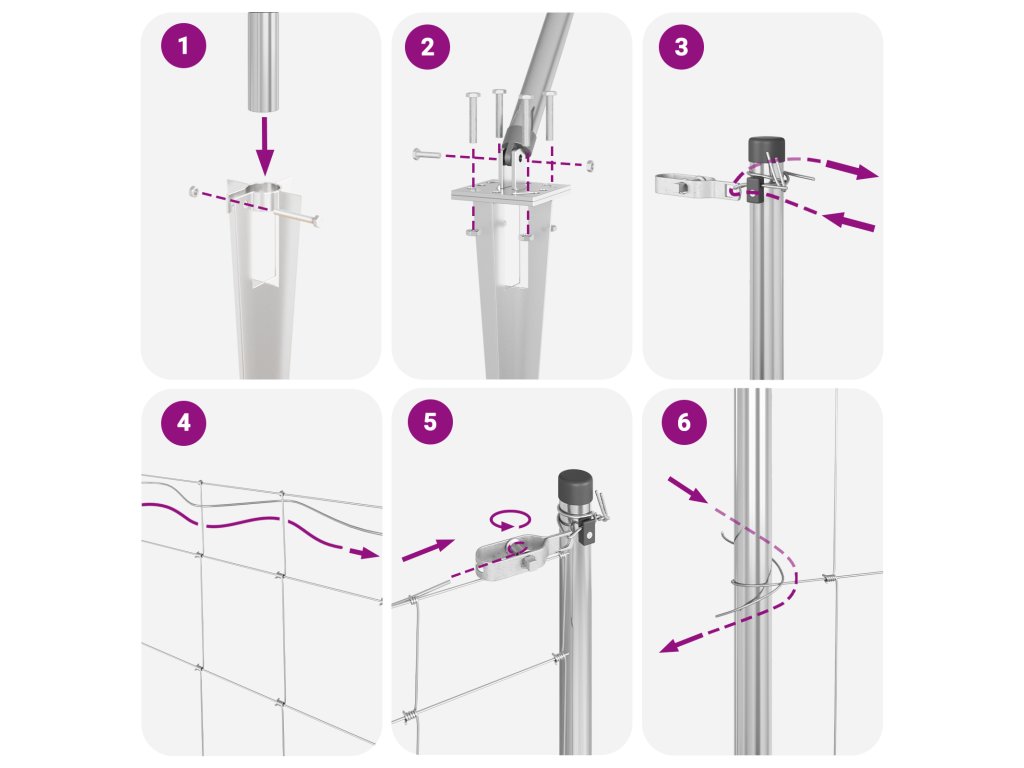 1

2

3

4

5

6