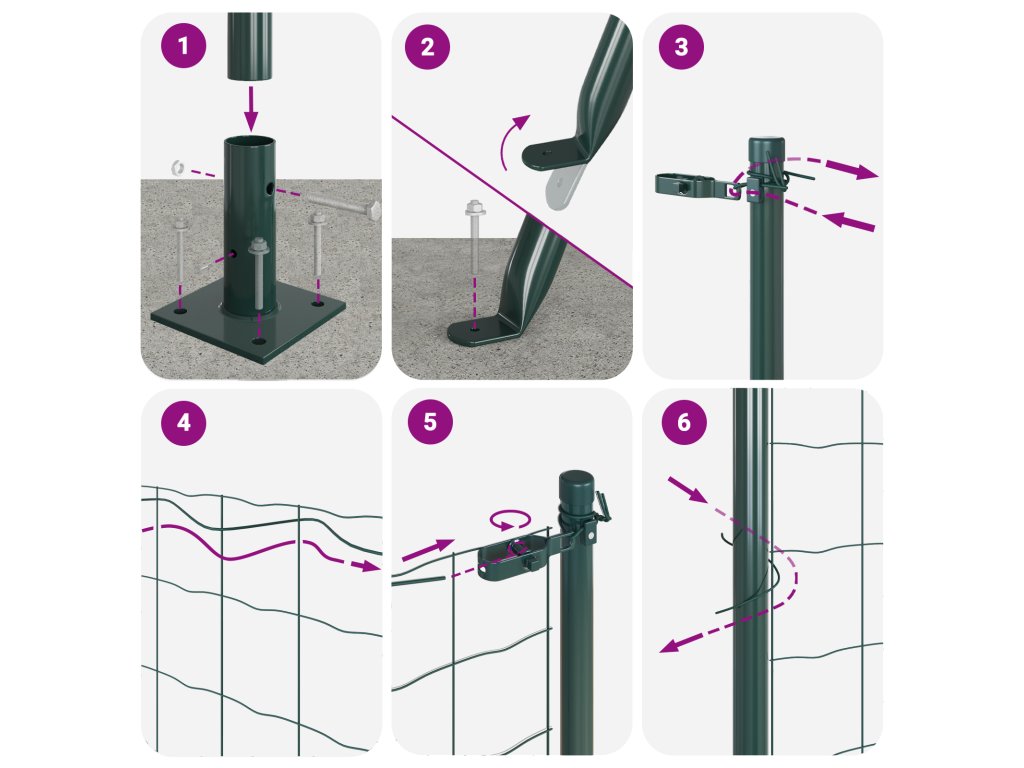 1

2

3

4

5

6