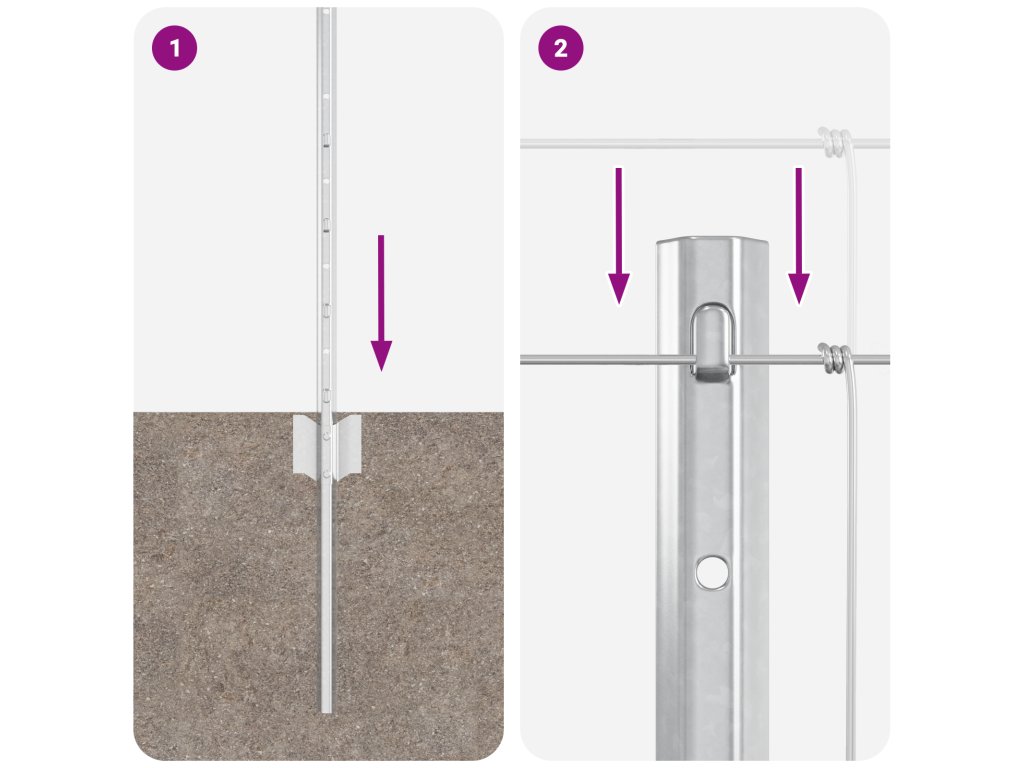 1

2