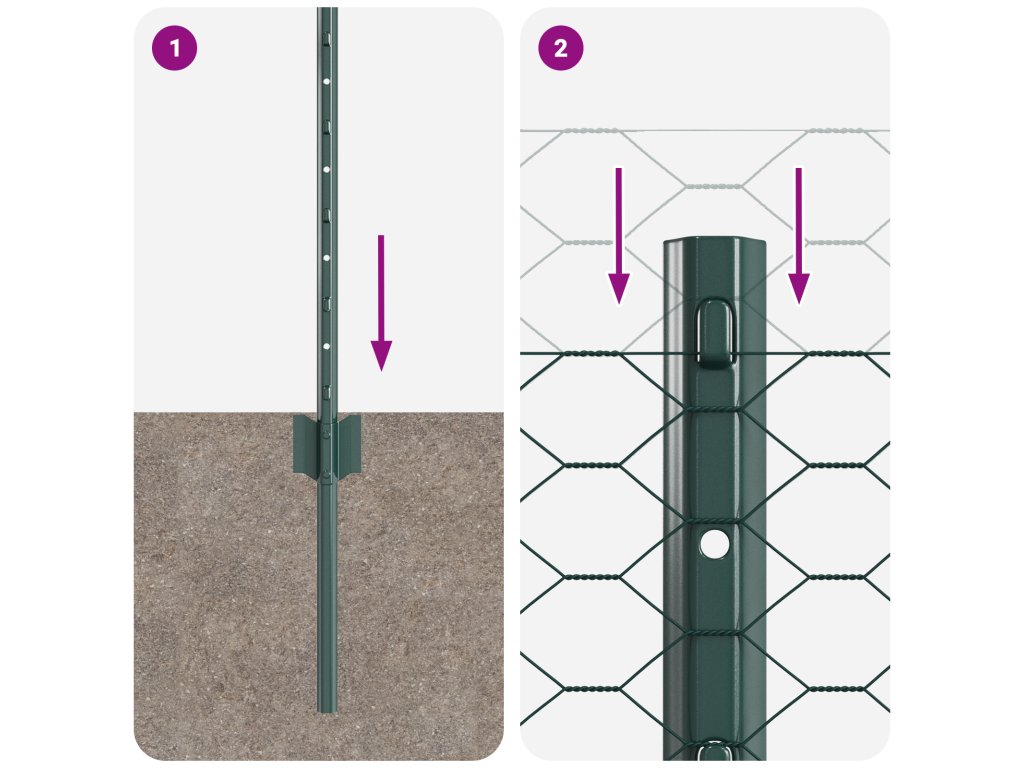 1

2