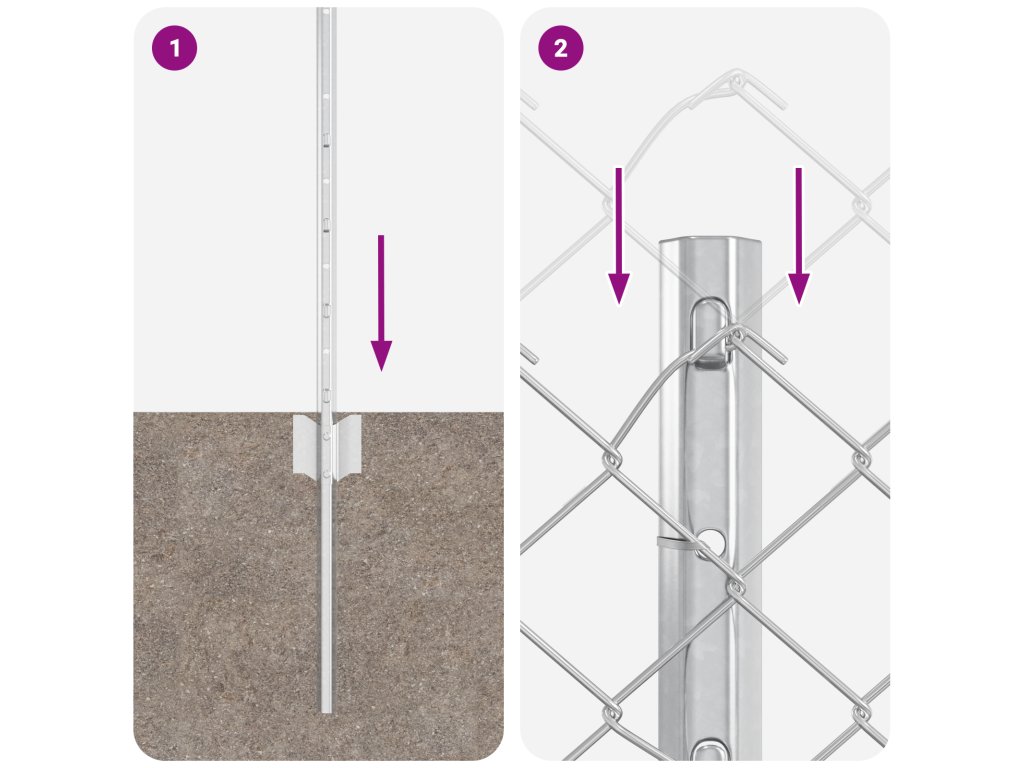 1

2