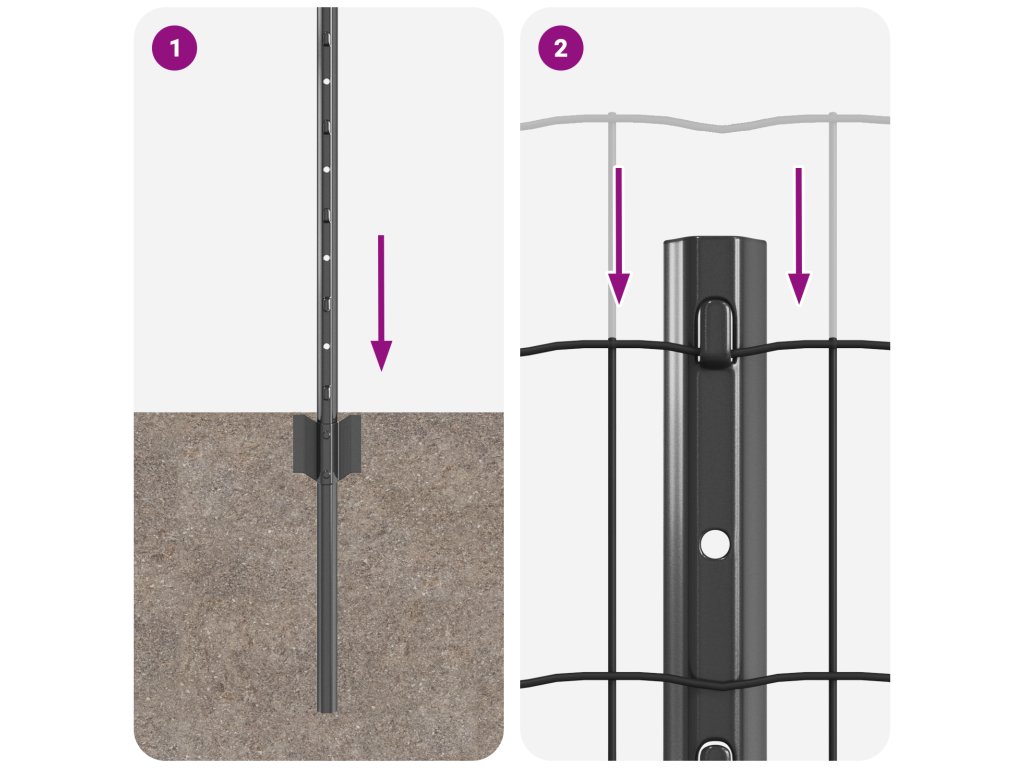 1

2