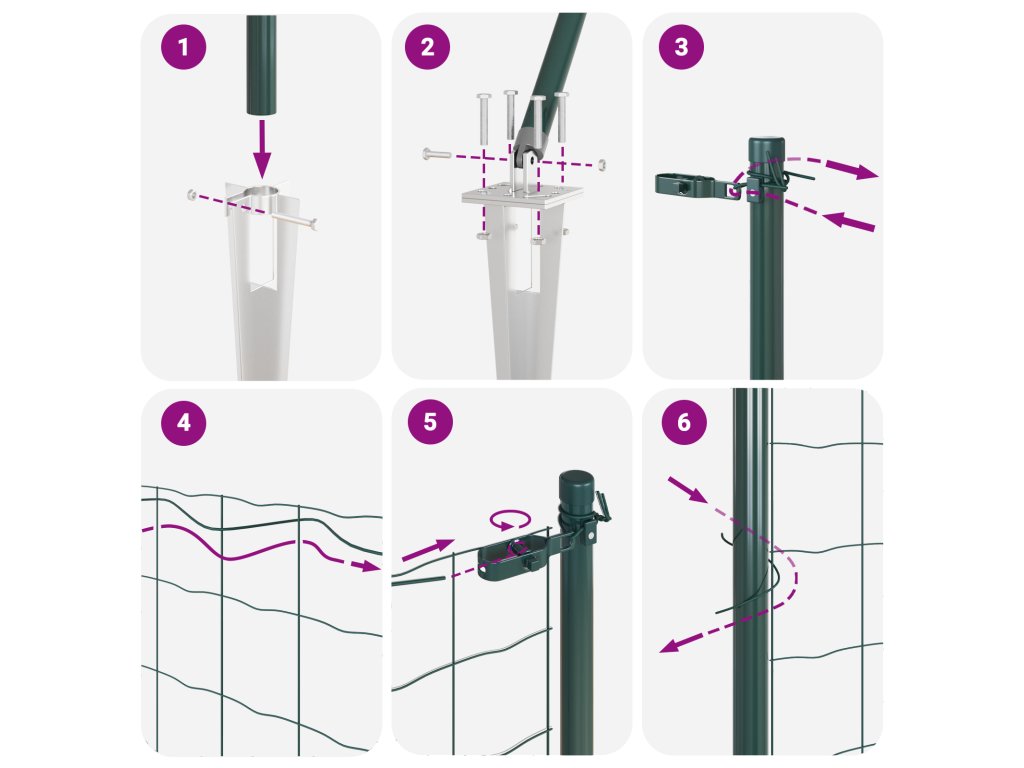 1
2
3
4
5
6