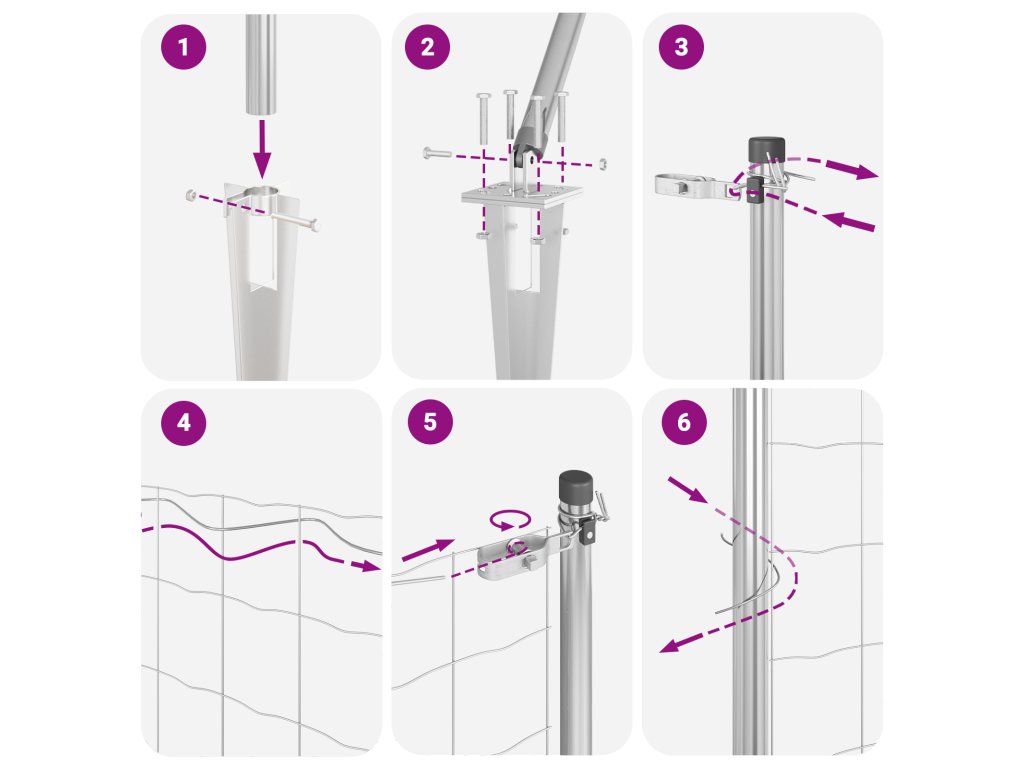 1

2

3

4

5

6