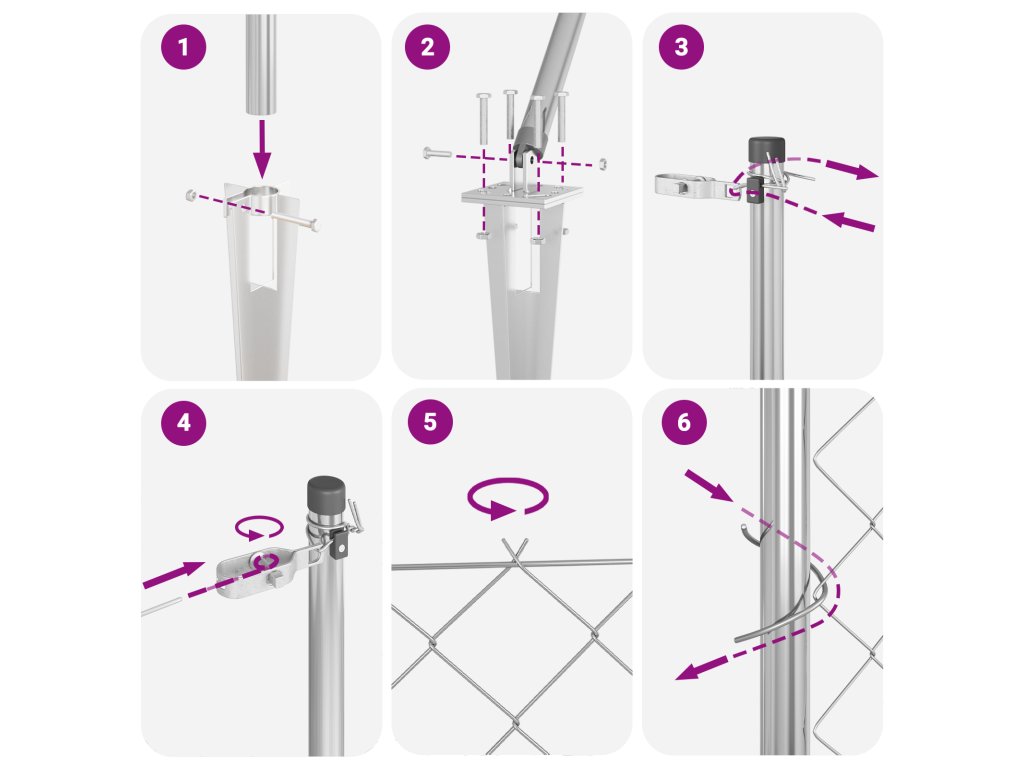 1

2

3

4

5

6