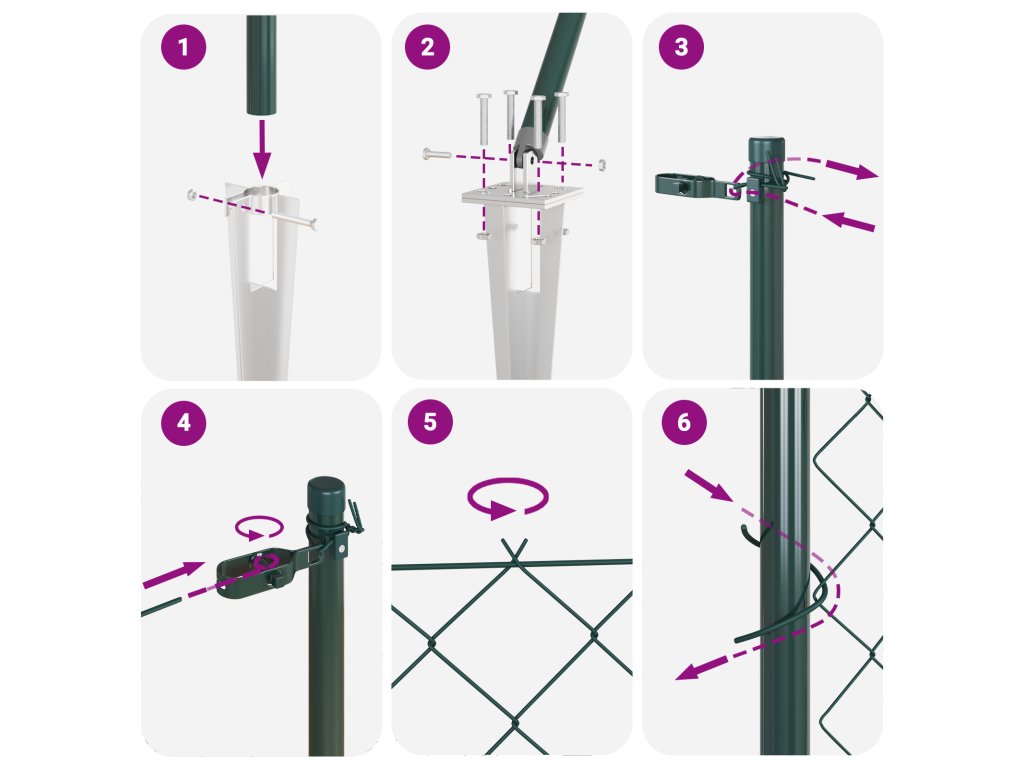 1
2
3
4
5
6