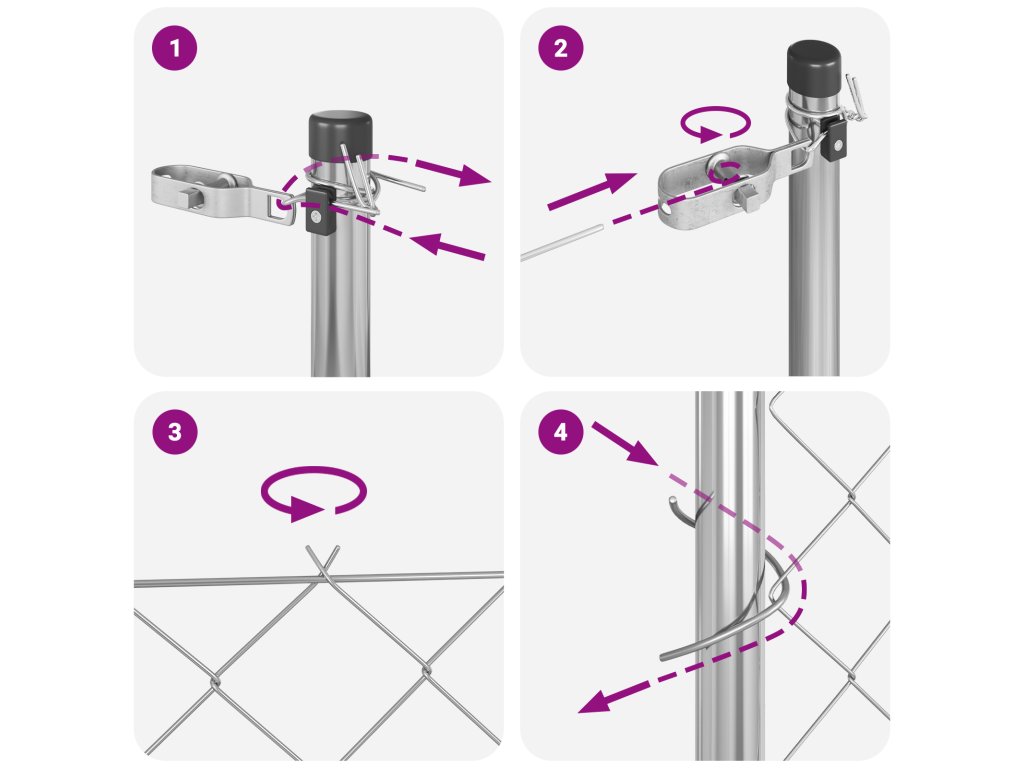 1

2

3

4