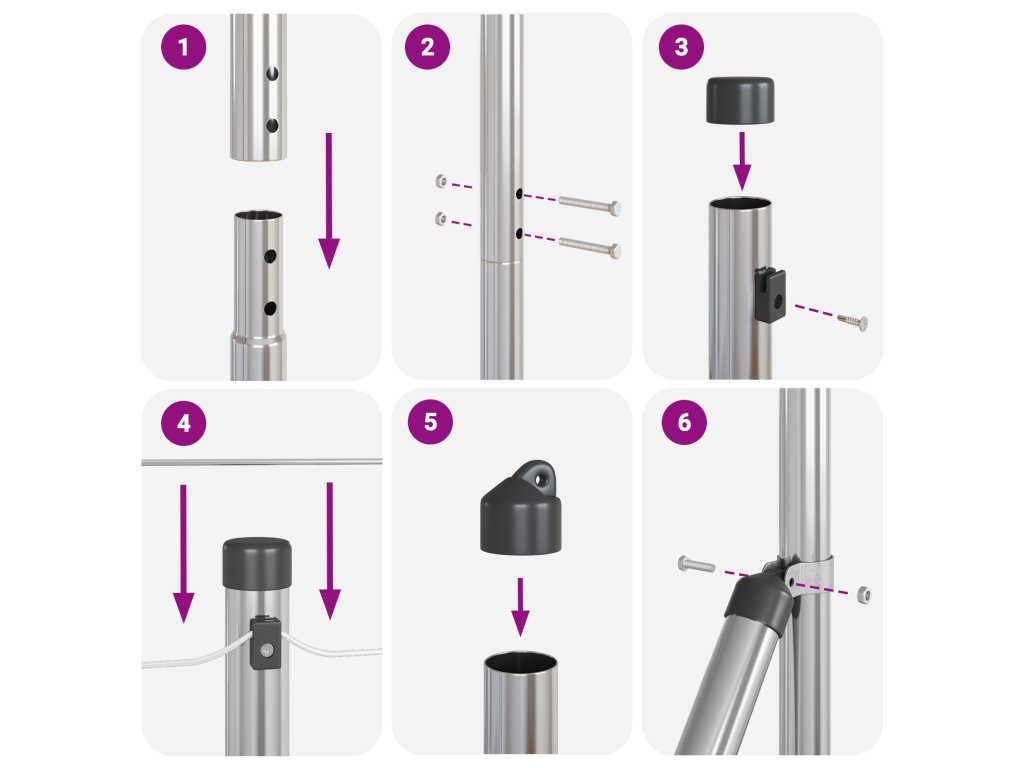 1
2
3
4
5
6