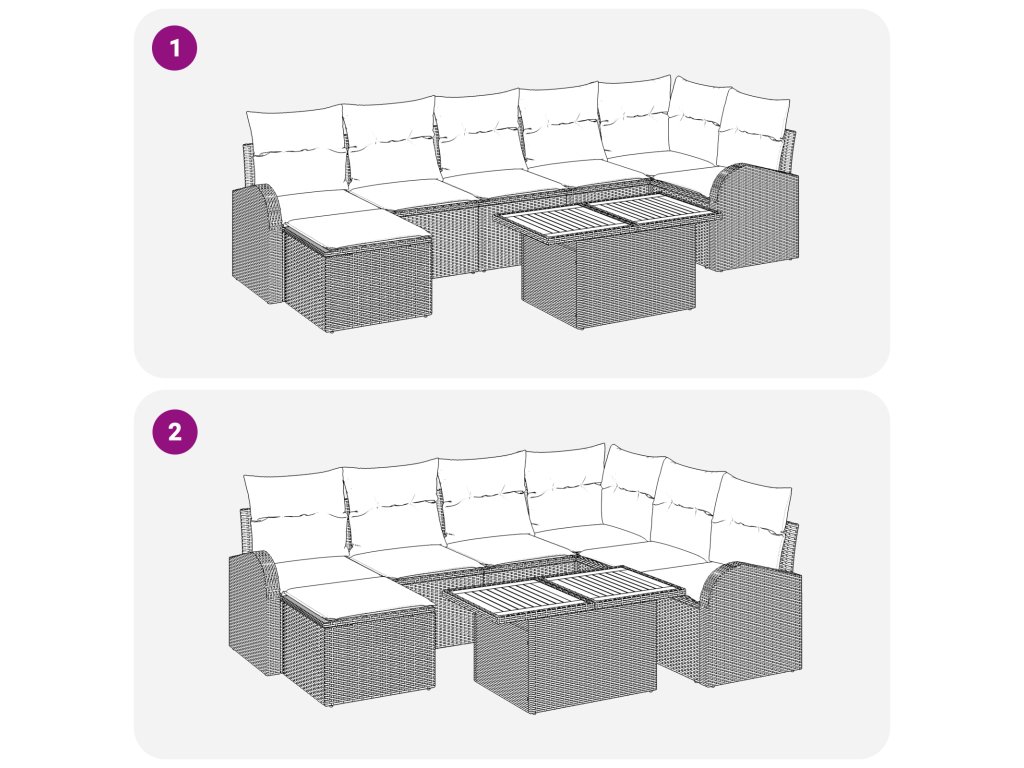 1

2