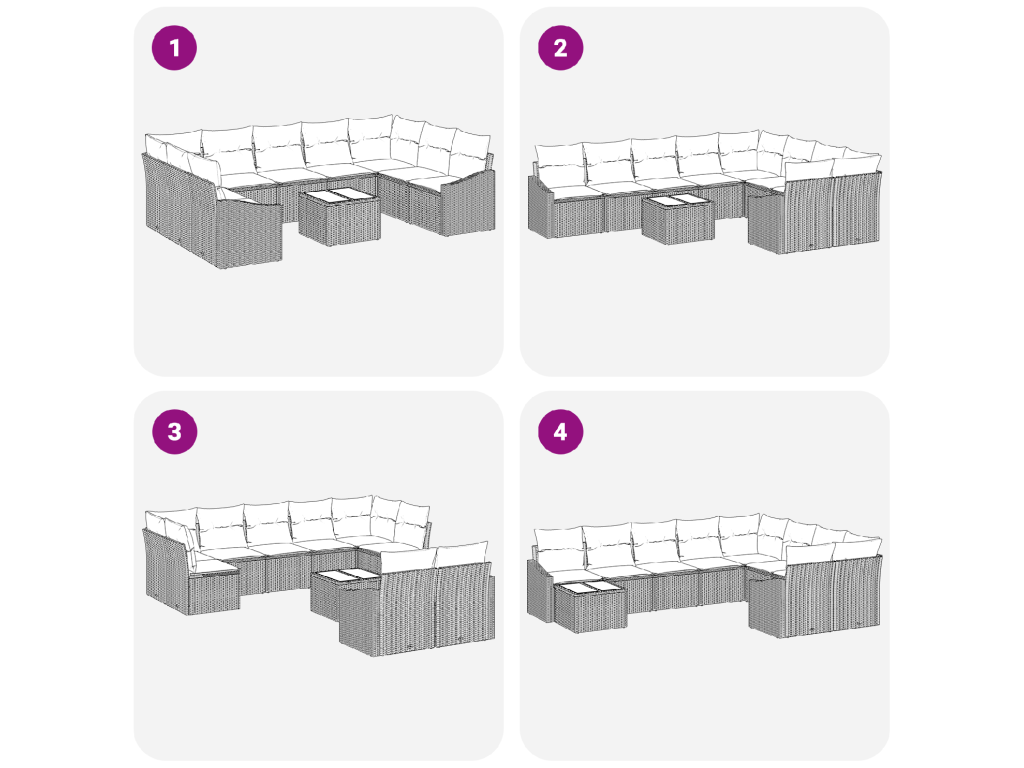 1

2

3

4