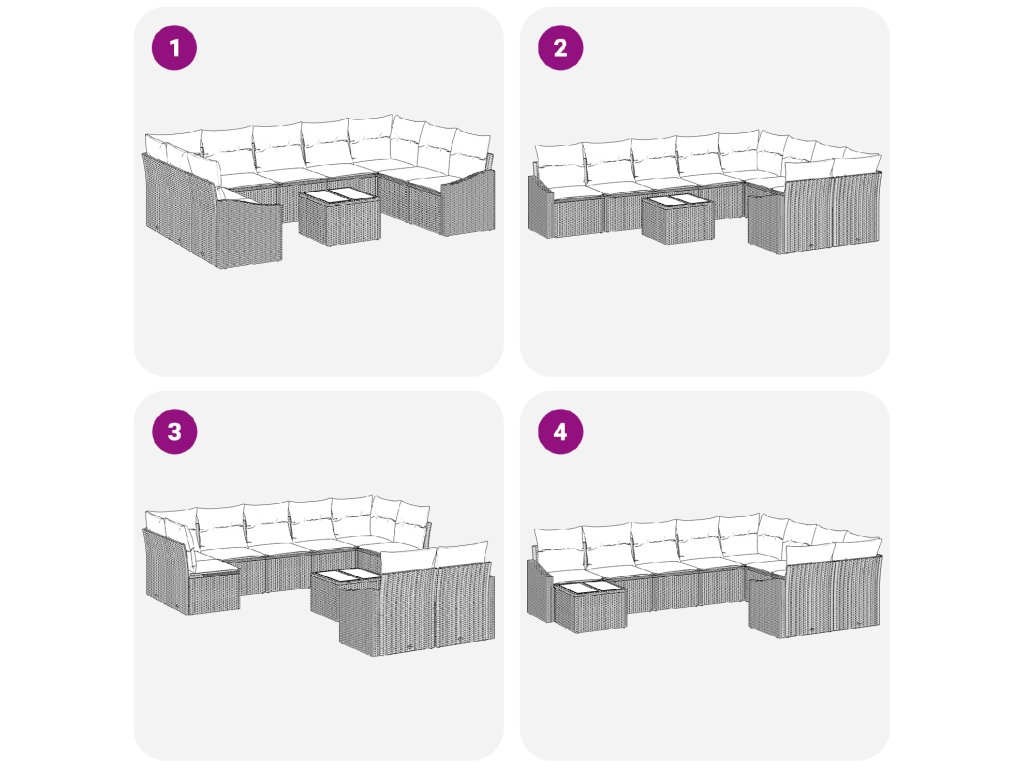 1

2

3

4