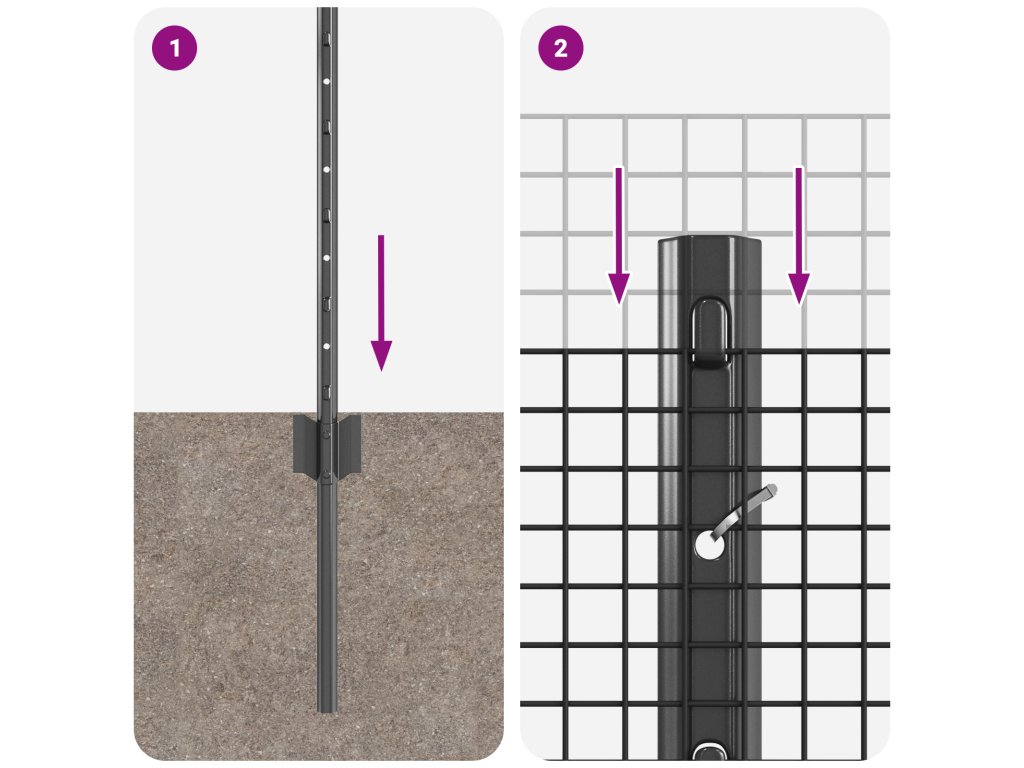 1

2