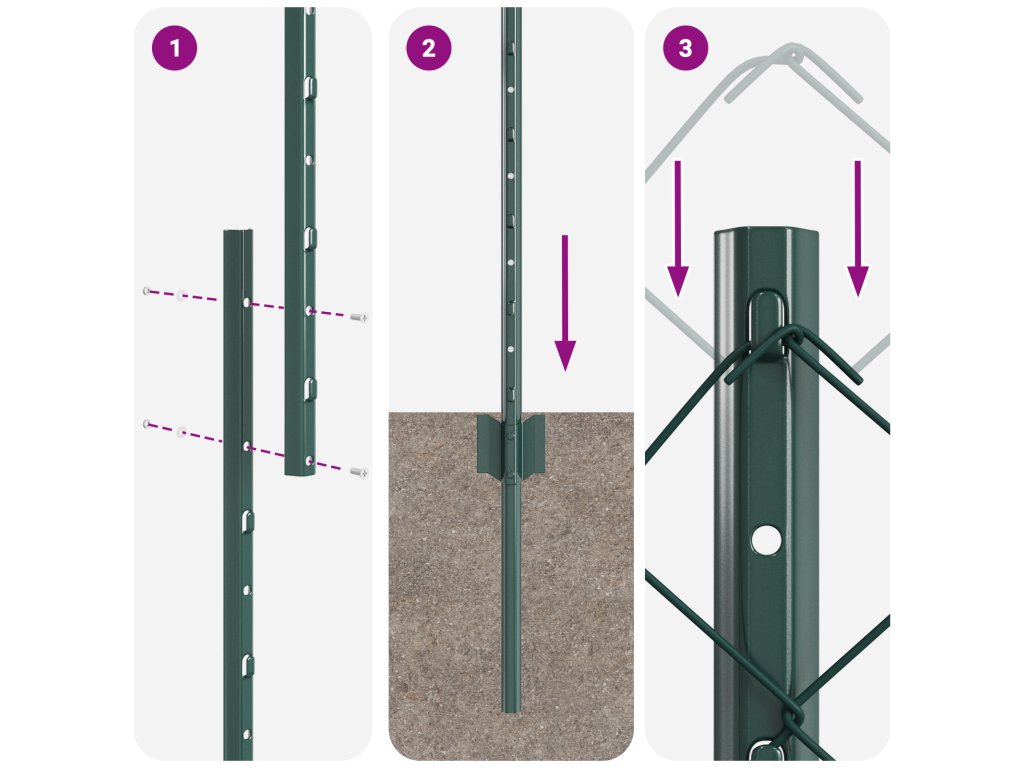 1

2

3