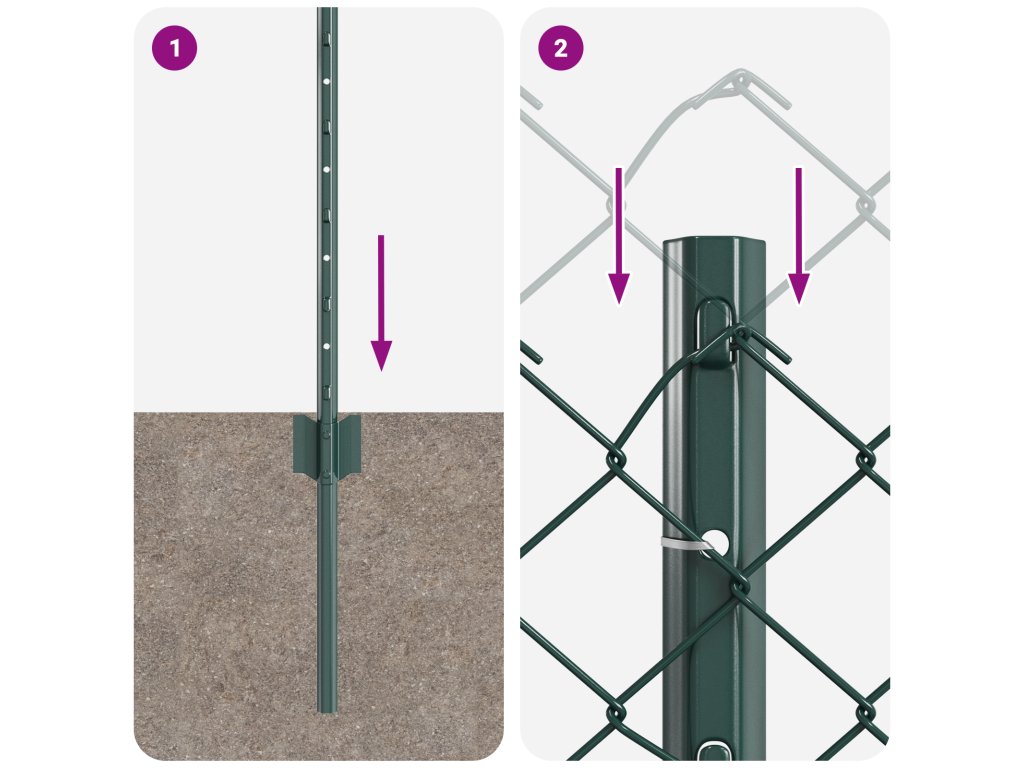 1

2