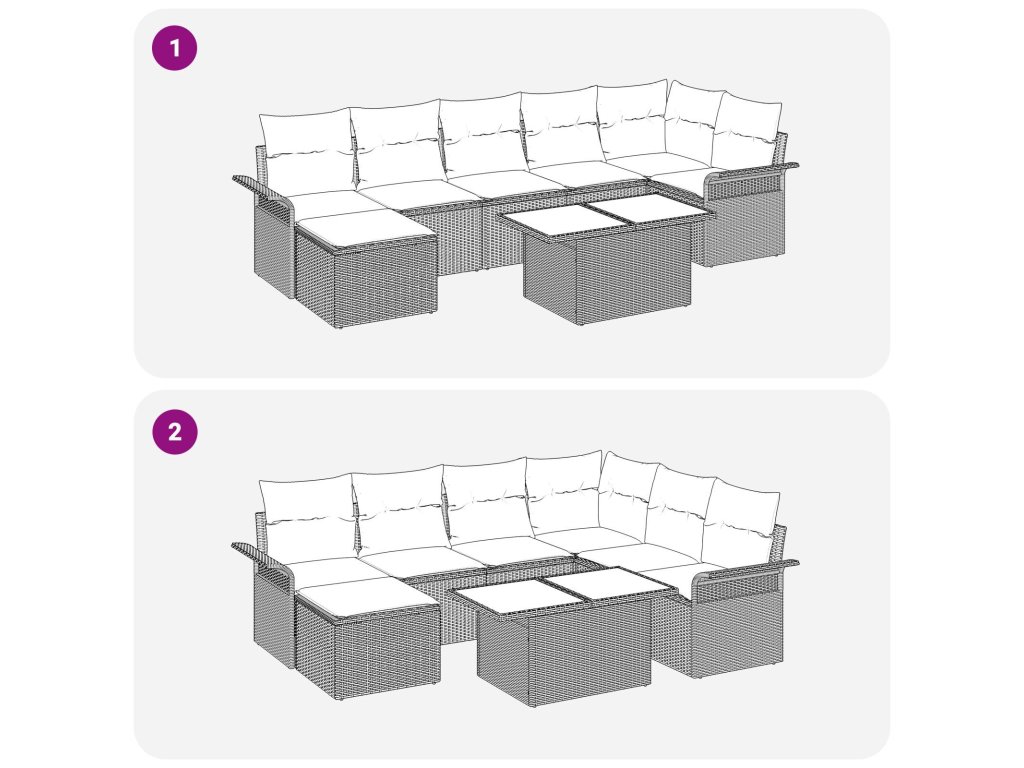 1

2