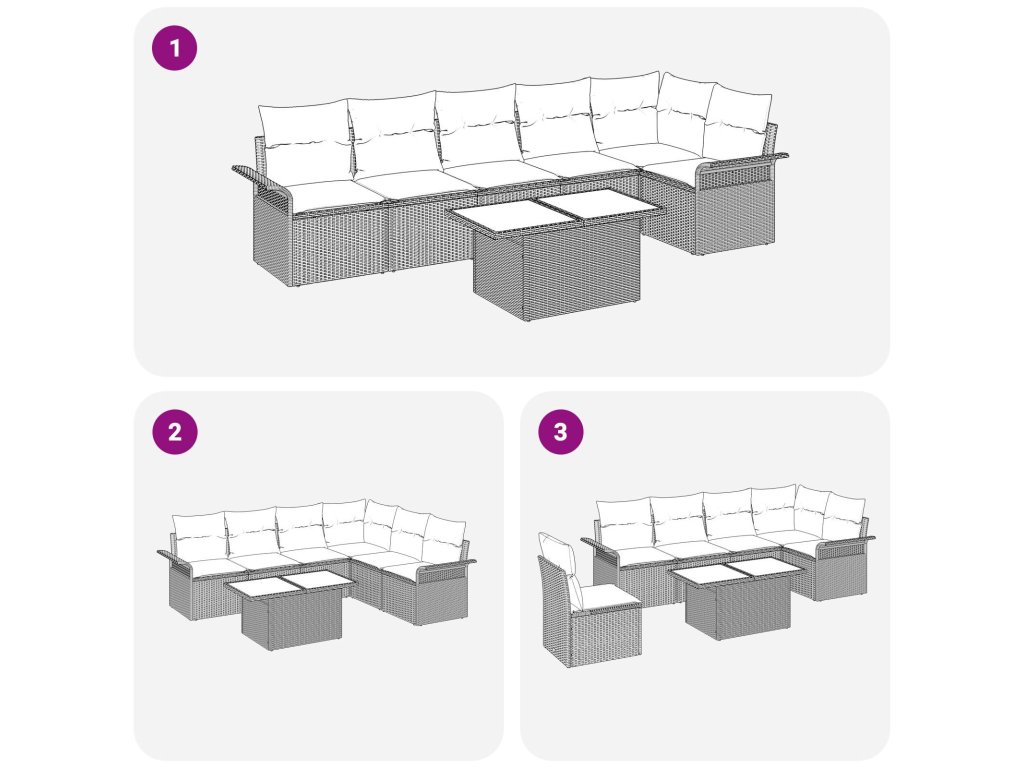 1

2

3