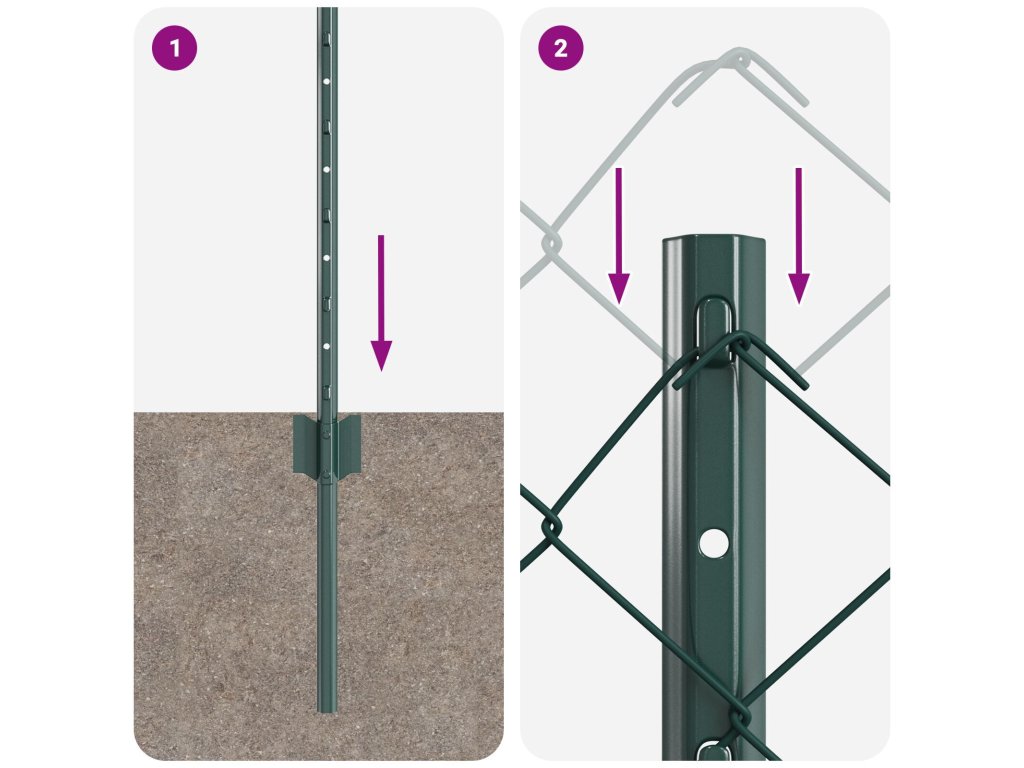 1

2