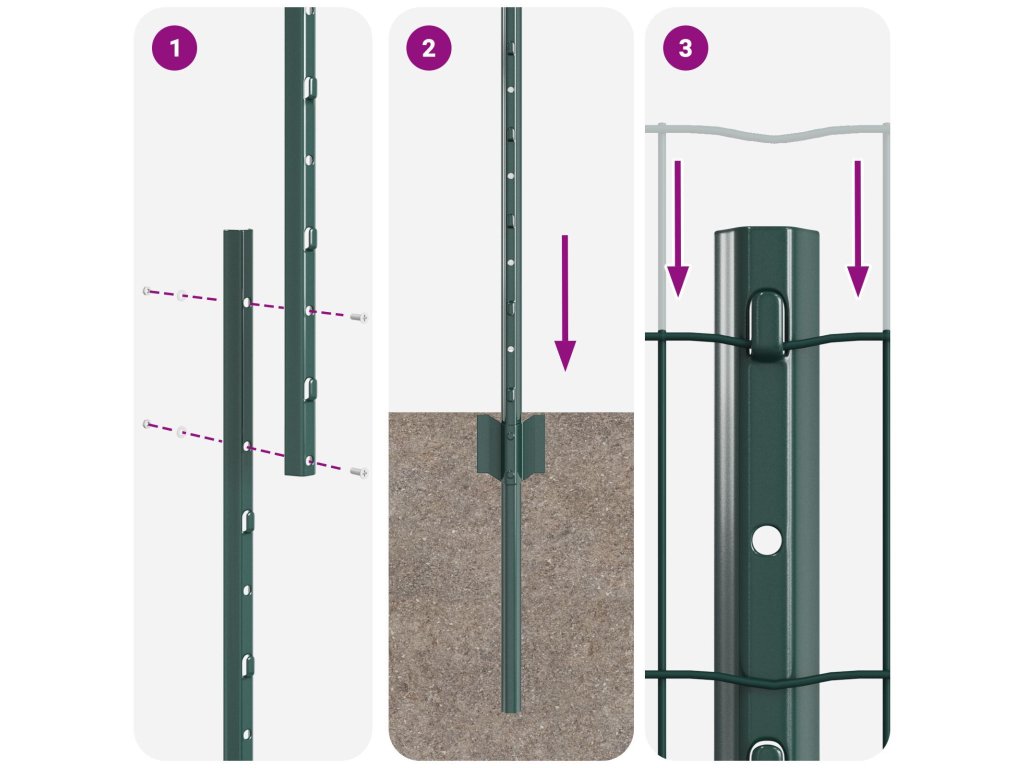 1

2

3