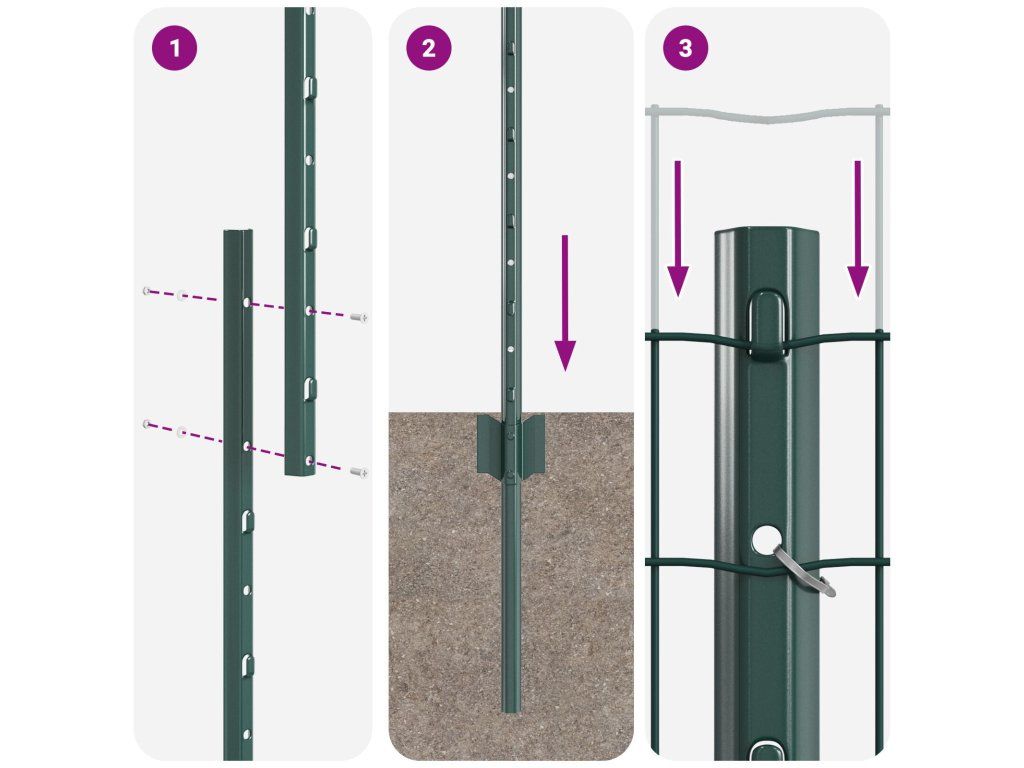 1

2

3