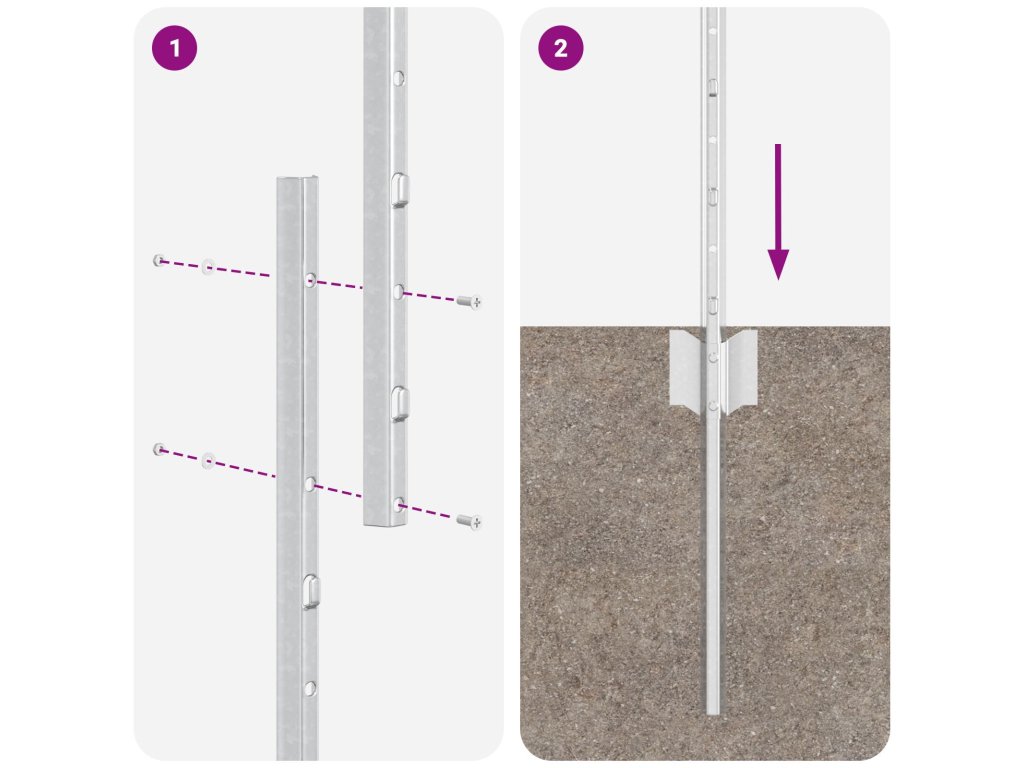 1

2