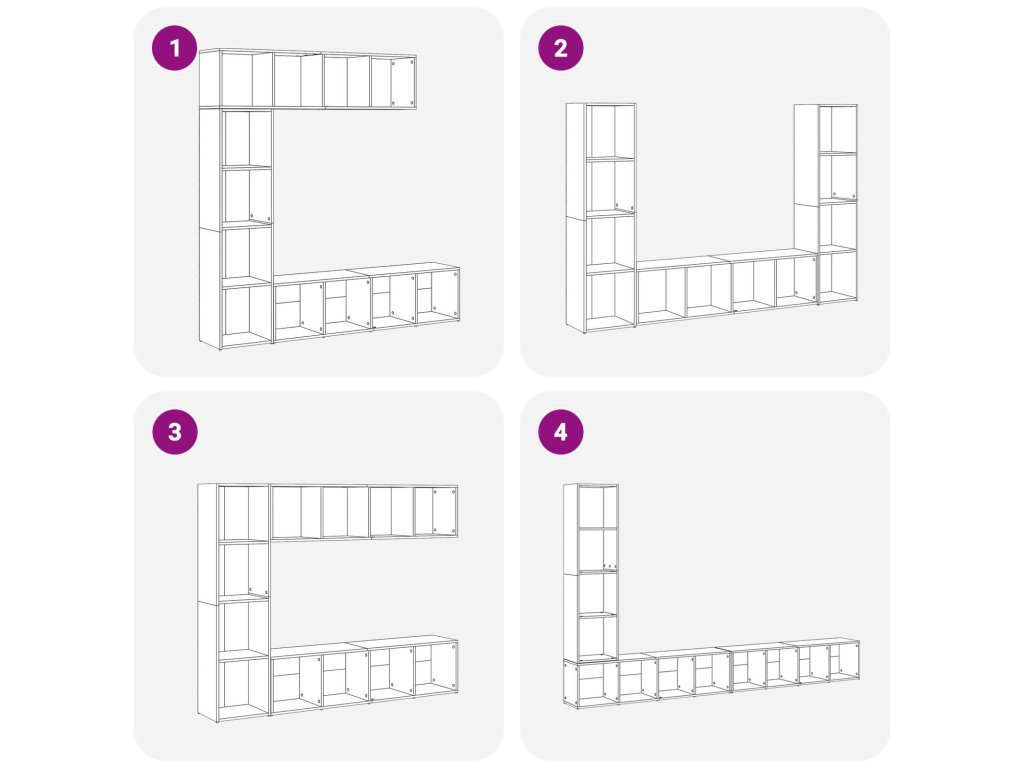 1

2

3

4