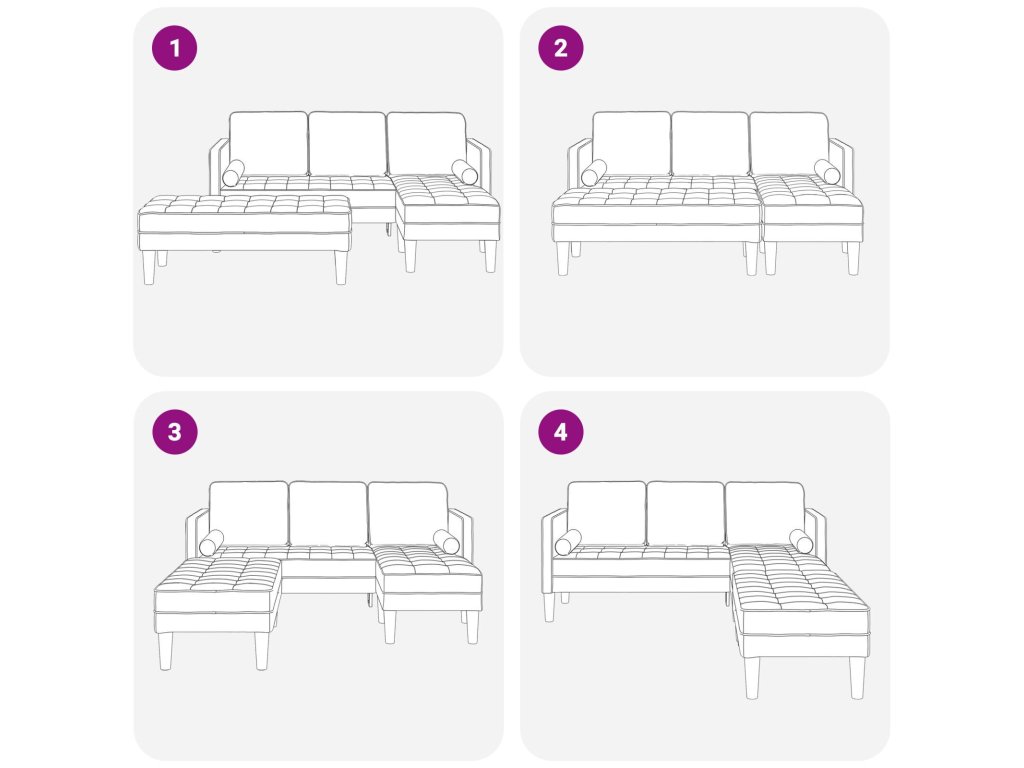 1

2

3

4