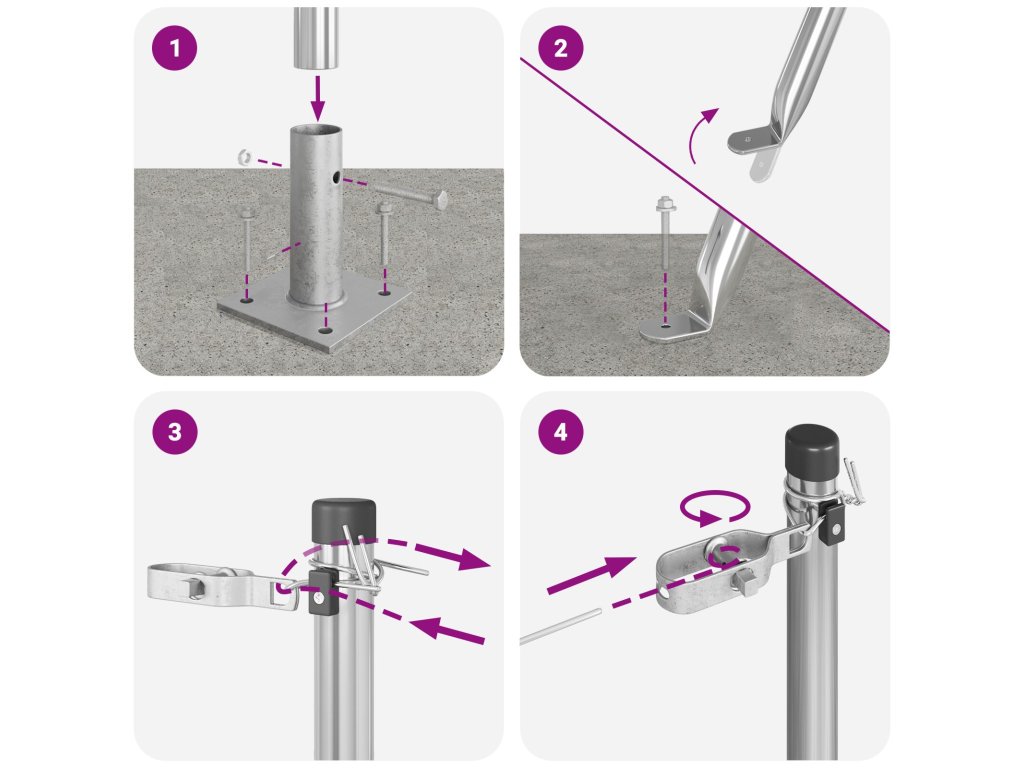 1

2

3

4