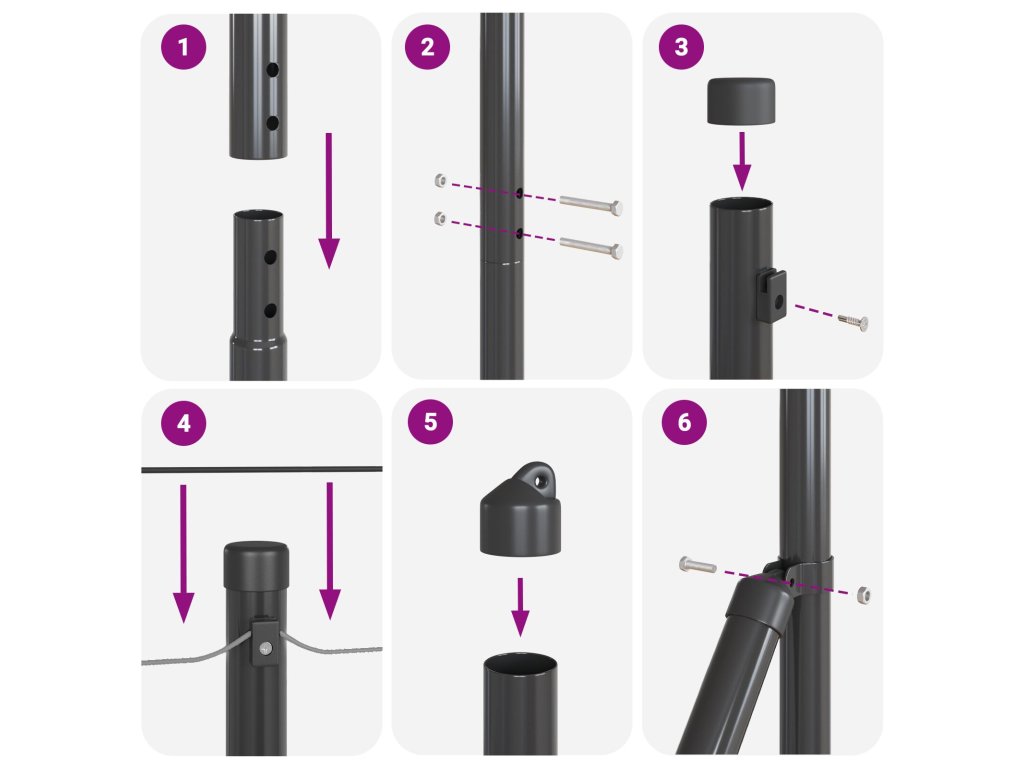 1

2

3

4

5

6