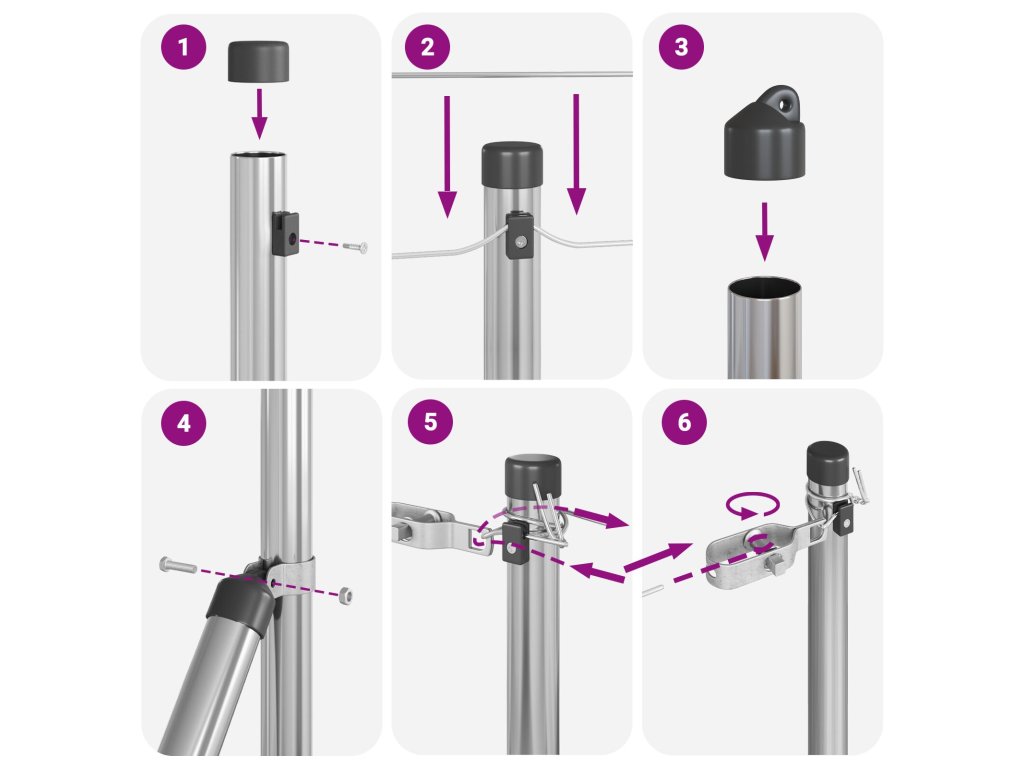 1

2

3

4

5

6