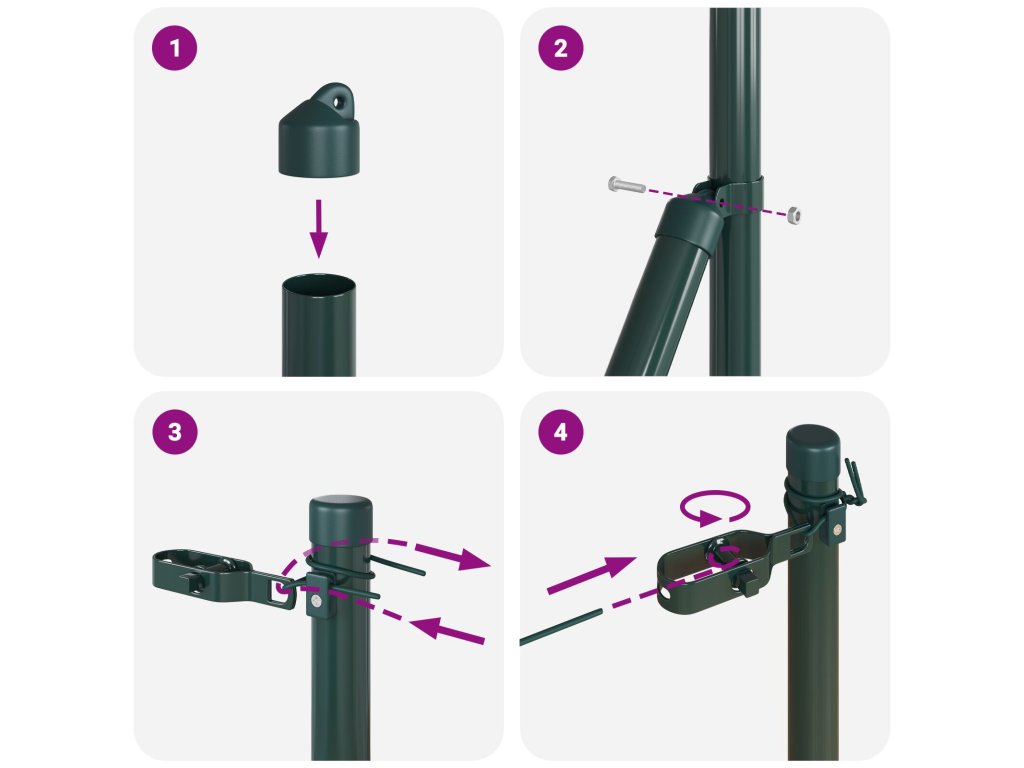 1

2

3

4