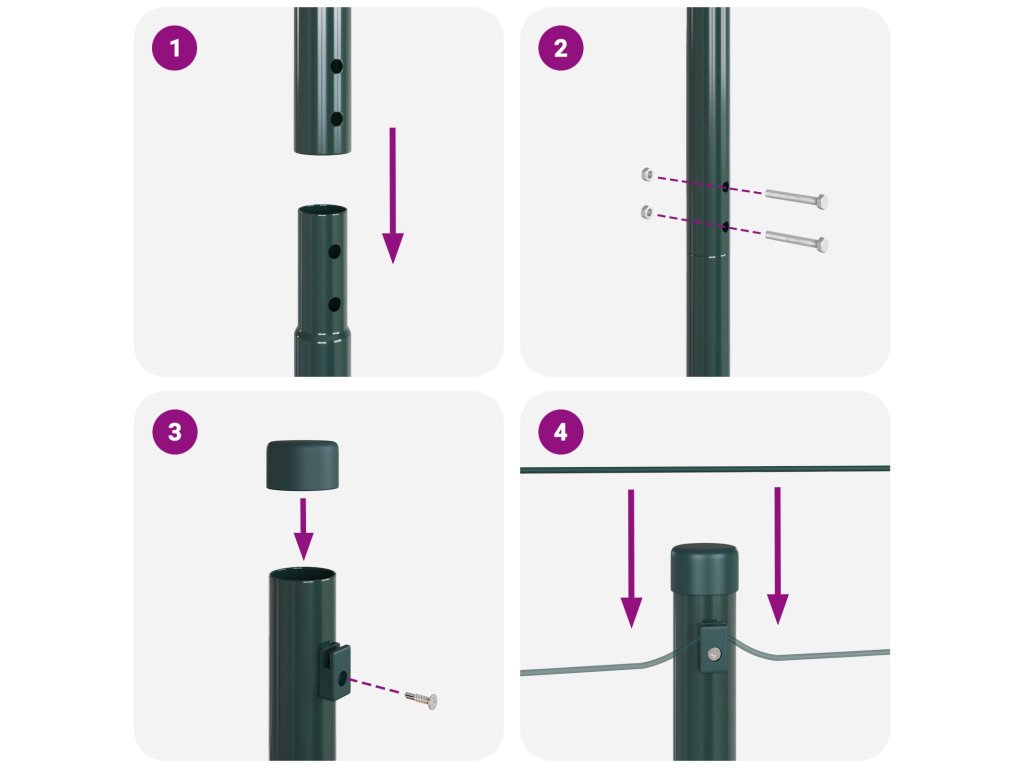 1

2

3

4