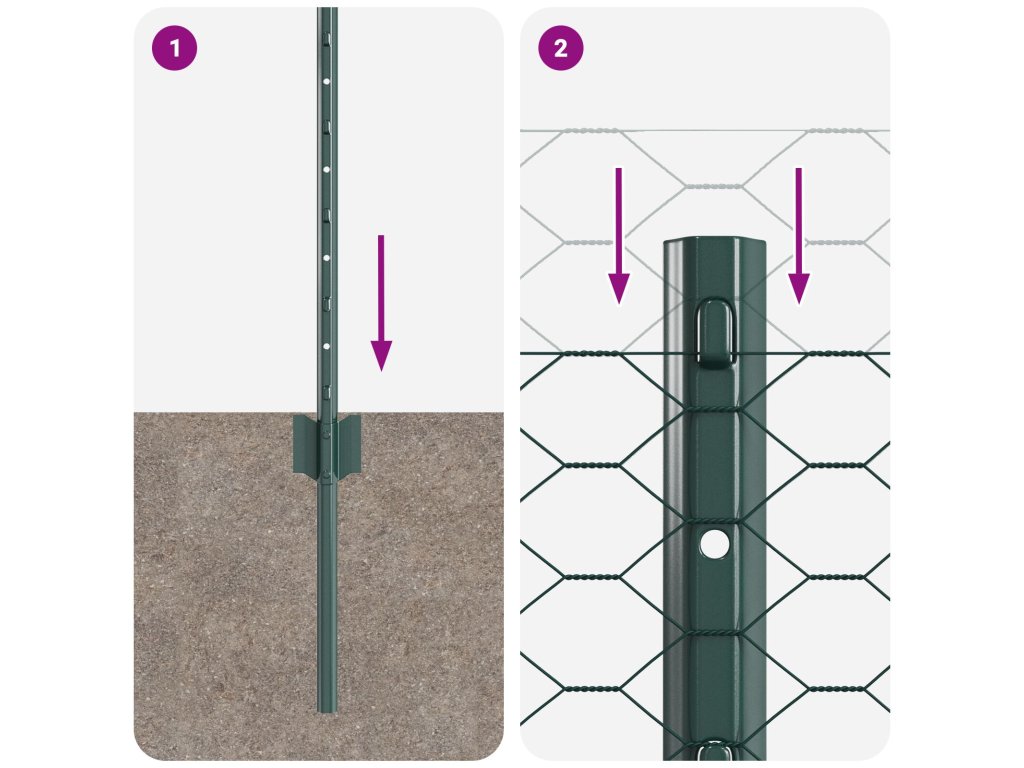 1

2