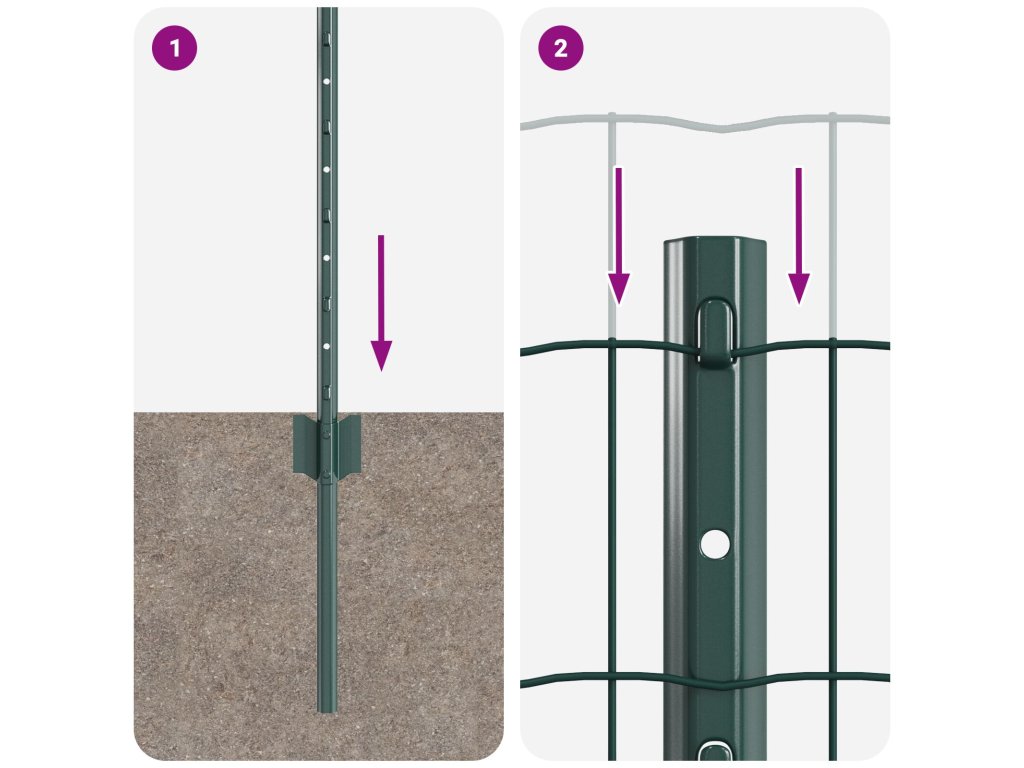 1

2