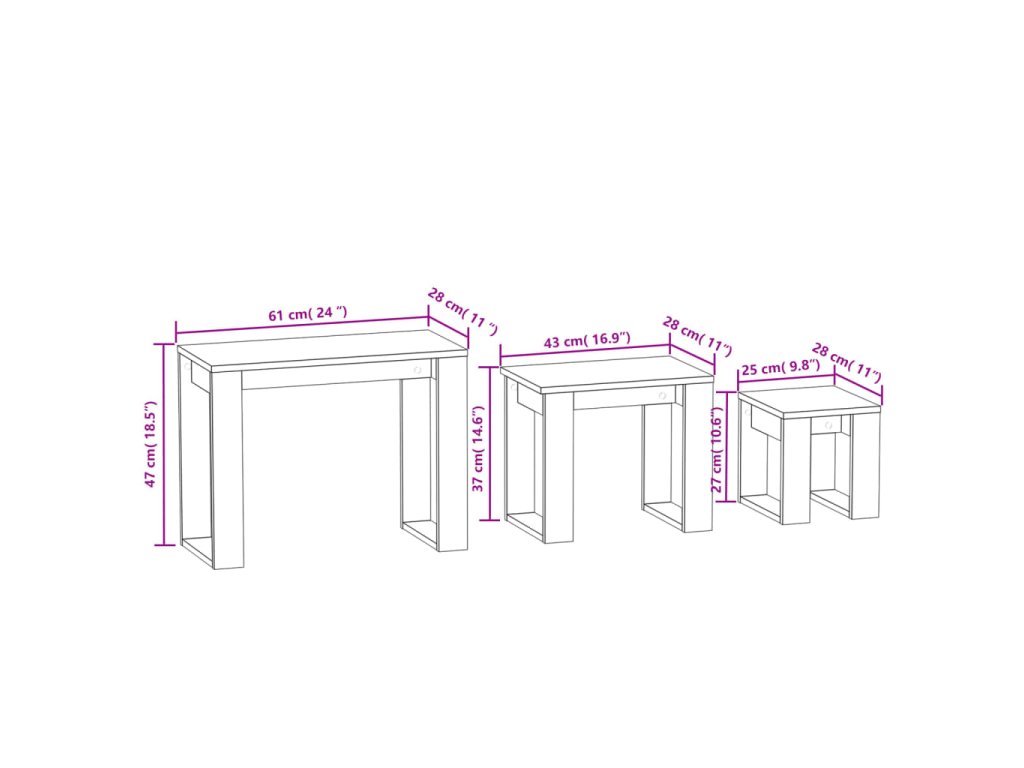 61 cm( 24 ″)
28 cm( 11 ″)
47 cm( 18.5″)
43 cm( 16.9″)
28 cm( 11″)
37 cm( 14.6″)
25 cm( 9.8″)
28 cm( 11″)
27 cm( 10.6″)