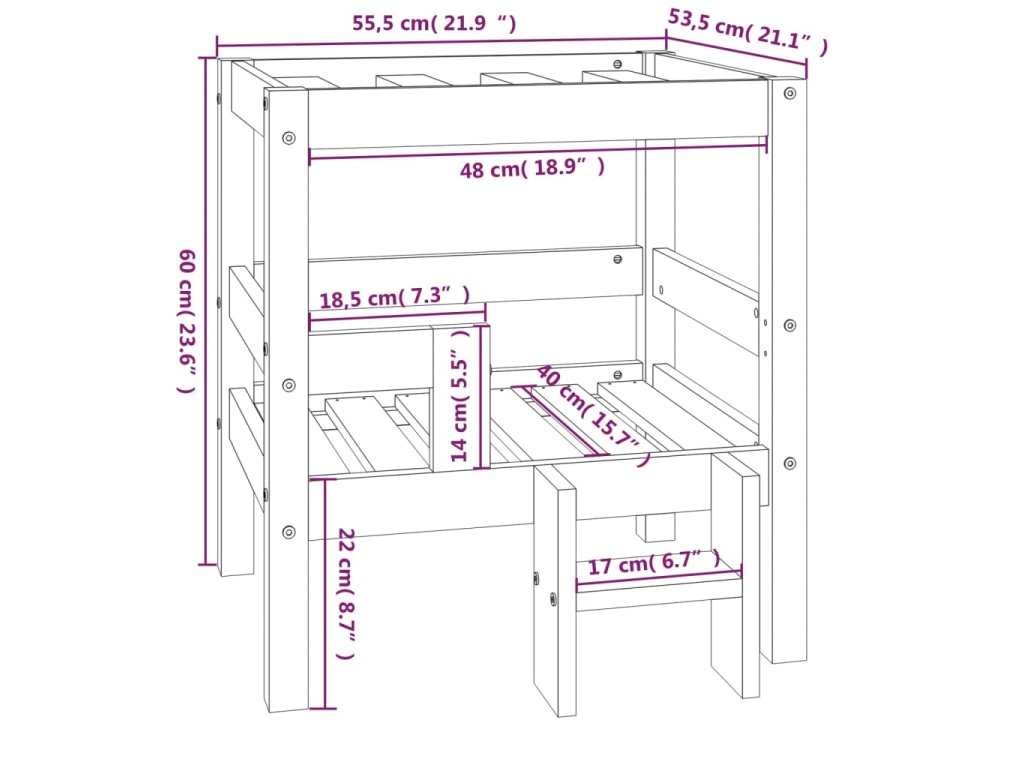 55,5 cm( 21.9 “)
53,5 cm( 21.1” )
48 cm( 18.9” )
60 cm( 23.6” )
18,5 cm( 7.3” )
14 cm( 5.5” )
40 cm( 15.7” )
22 cm( 8.7” )
17 cm( 6.7” )