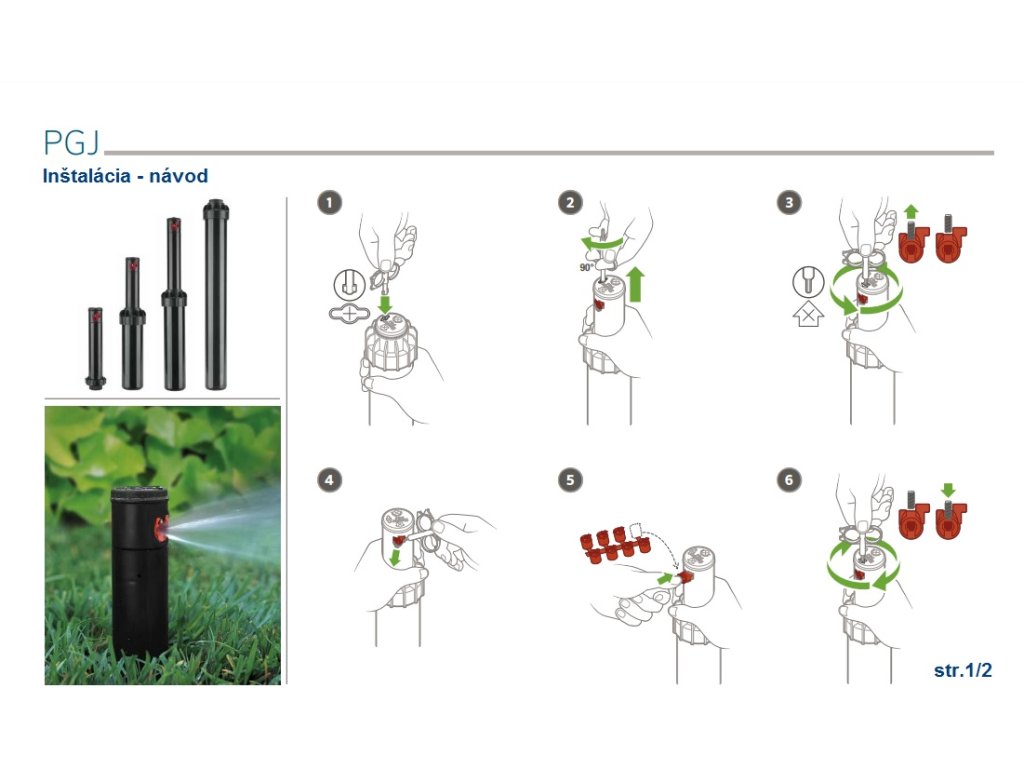 PGJ

Inštalácia - návod

1

2

90°

3

4

5

6

str.1/2