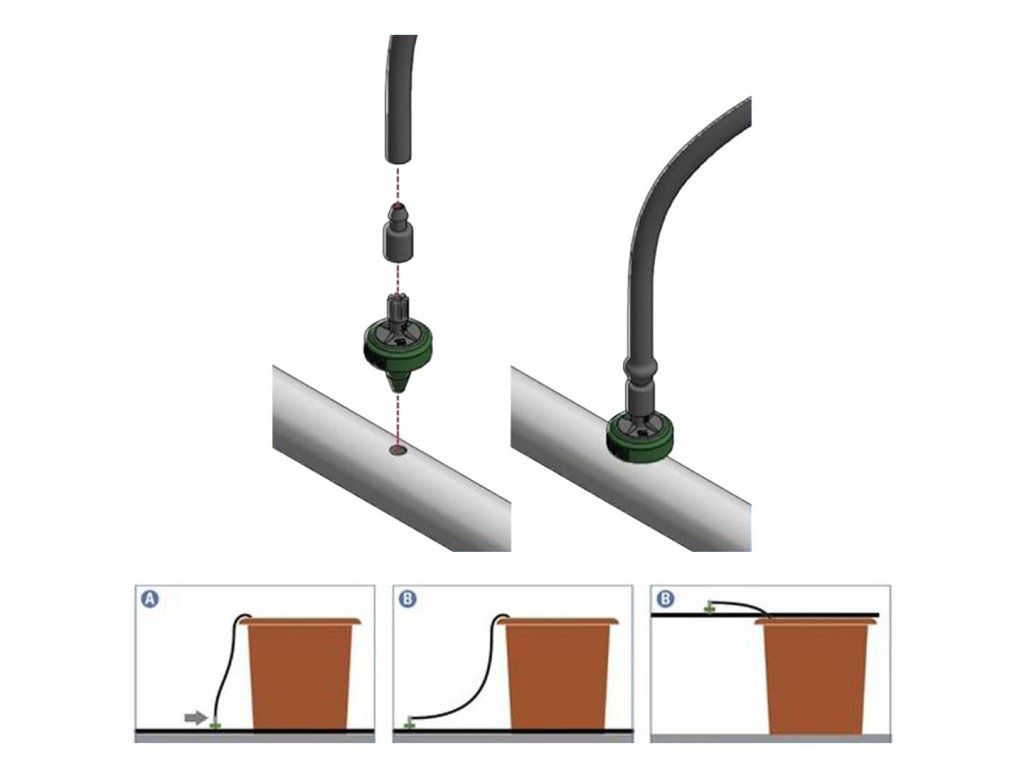 A

B

B