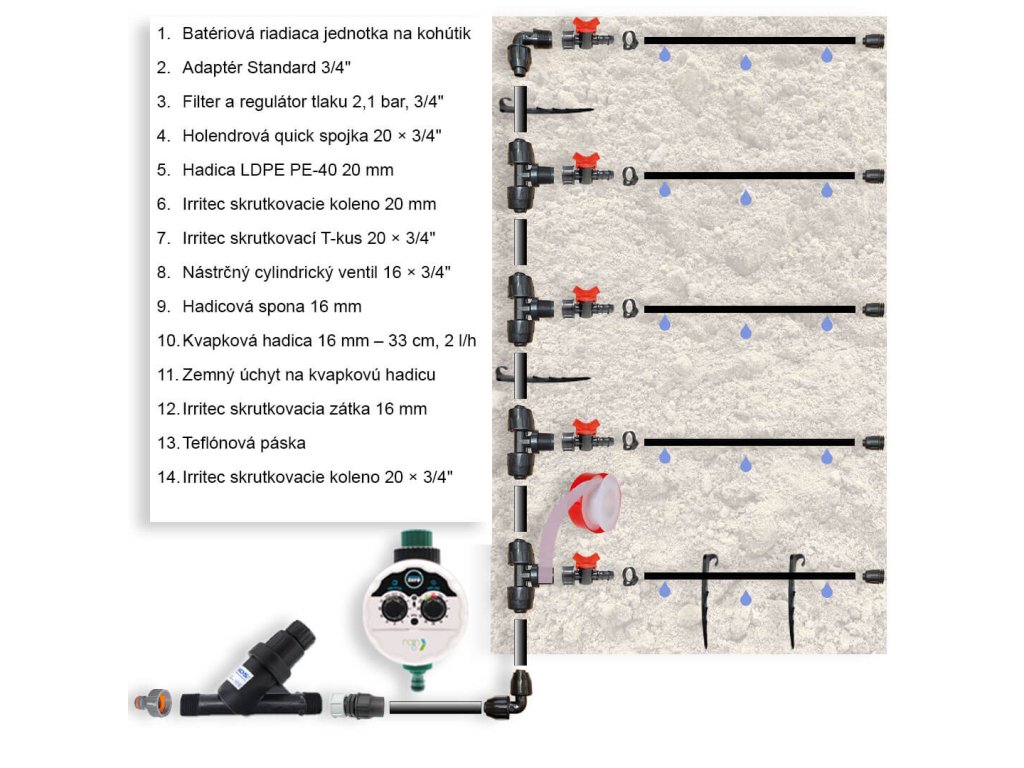 1. Batériová riadiaca jednotka na kohútik
2. Adaptér Standard 3/4"
3. Filter a regulátor tlaku 2,1 bar, 3/4"
4. Holendrová quick spojka 20 × 3/4"
5. Hadica LDPE PE-40 20 mm
6. Irritec skrutkovacie koleno 20 mm
7. Irritec skrutkovací T-kus 20 × 3/4"
8. Nástrčný cylindrický ventil 16 × 3/4"
9. Hadicová spona 16 mm
10. Kvapková hadica 16 mm – 33 cm, 2 l/h
11. Zemný úchyt na kvapkovú hadicu
12. Irritec skrutkovacia zátka 16 mm
13. Teflónová páska
14. Irritec skrutkovacie koleno 20 × 3/4"