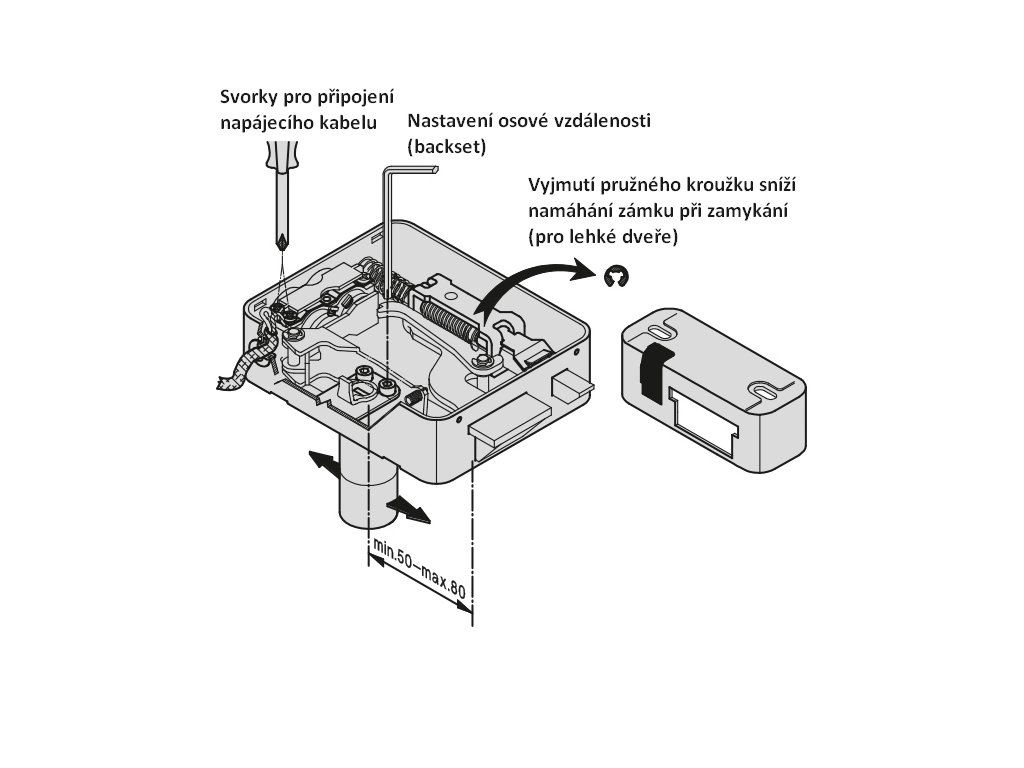 Svorky pro připojení napájecího kabelu

Nastavení osové vzdálenosti (backset)

Vyjmutí pružného kroužku sníží namáhání zámku při zamykání (pro lehké dveře)

min.50–max.80