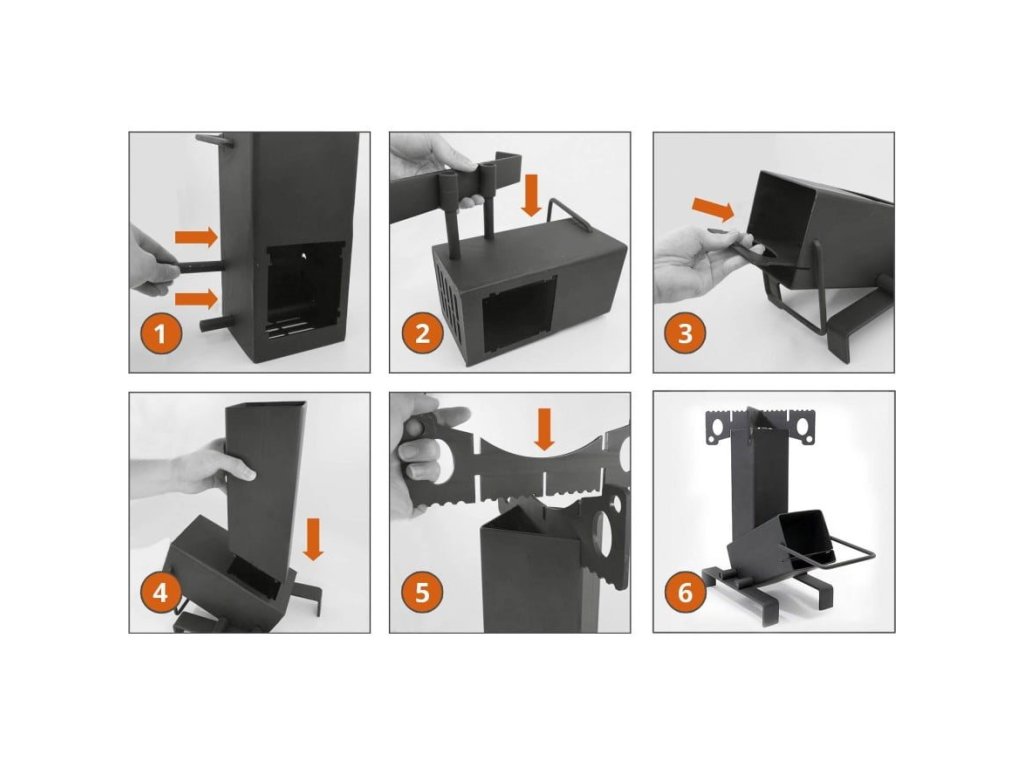 1
2
3
4
5
6