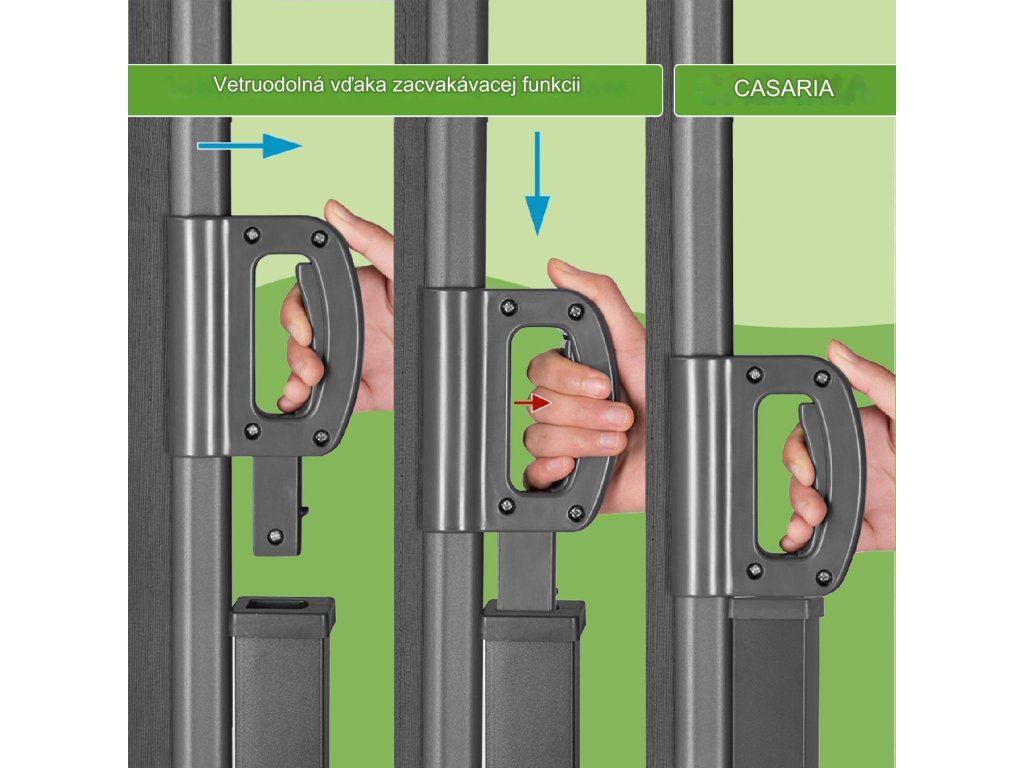 Vetruodolná vďaka zacvakávacej funkcii

CASARIA